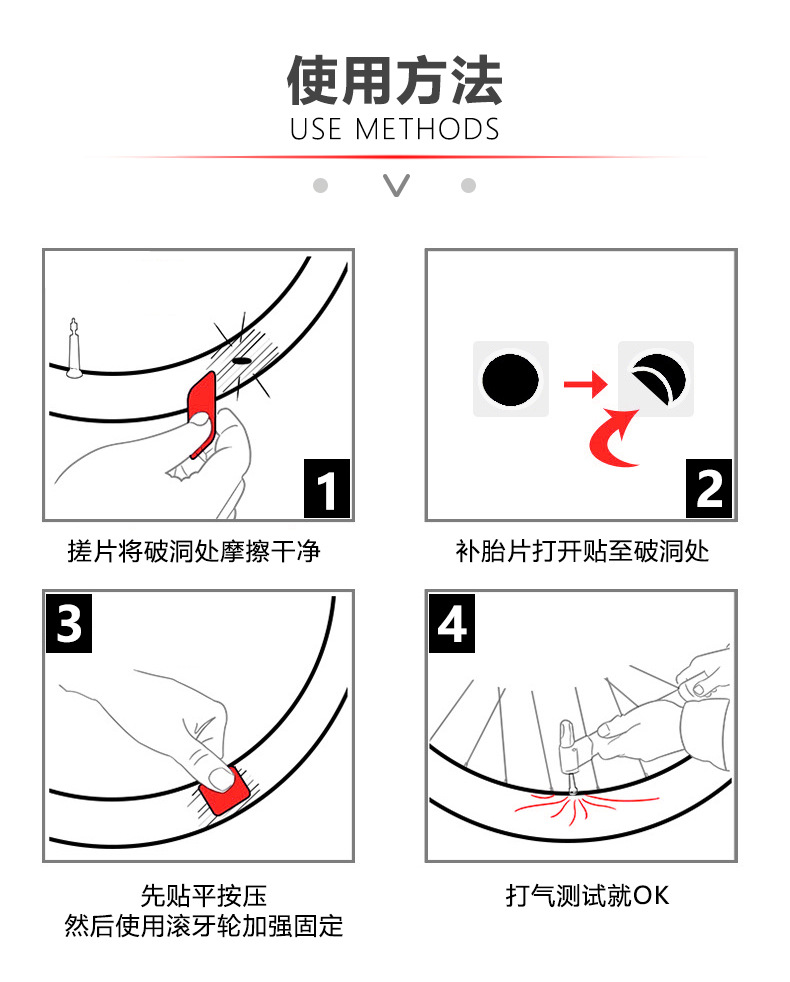 使用方法
USE METHODS

1
搓片将破洞处摩擦干净

2
补胎片打开贴至破洞处

3
先贴平按压
然后使用滚牙轮加强固定

4
打气测试就OK