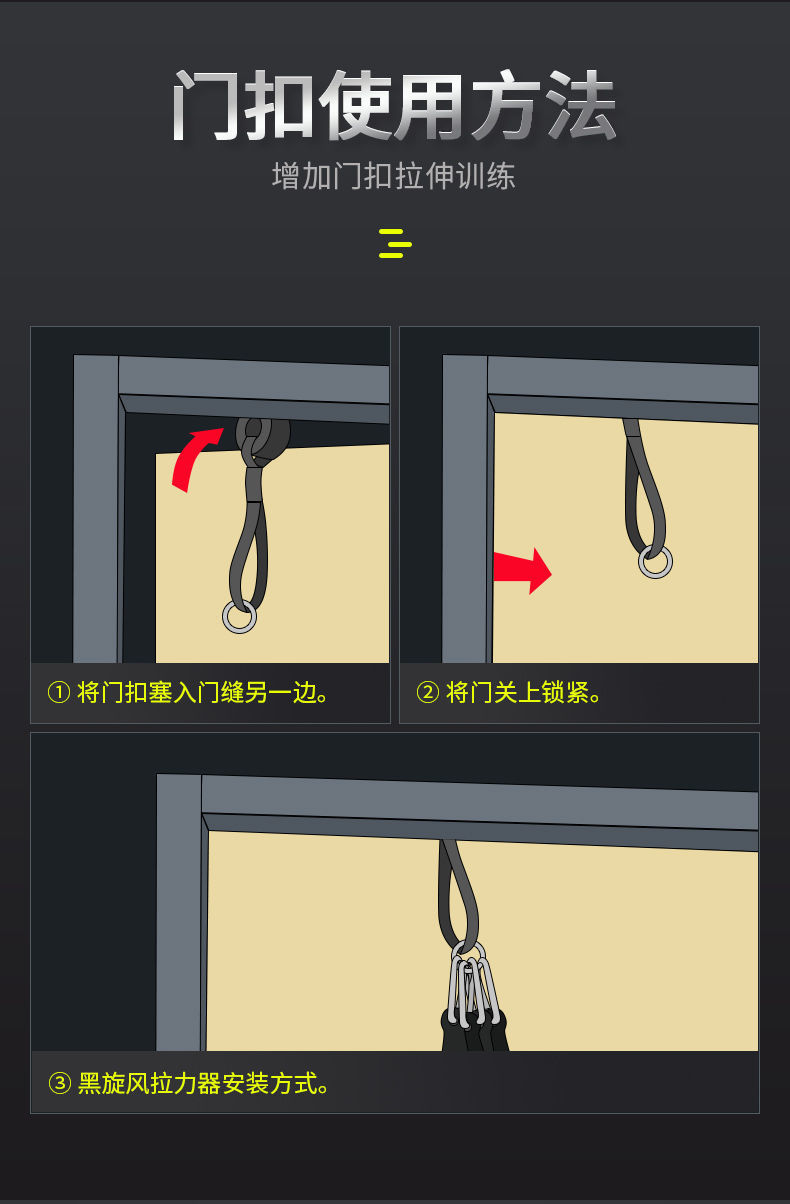 门扣使用方法
增加门扣拉伸训练

① 将门扣塞入门缝另一边。

② 将门关上锁紧。

③ 黑旋风拉力器安装方式。