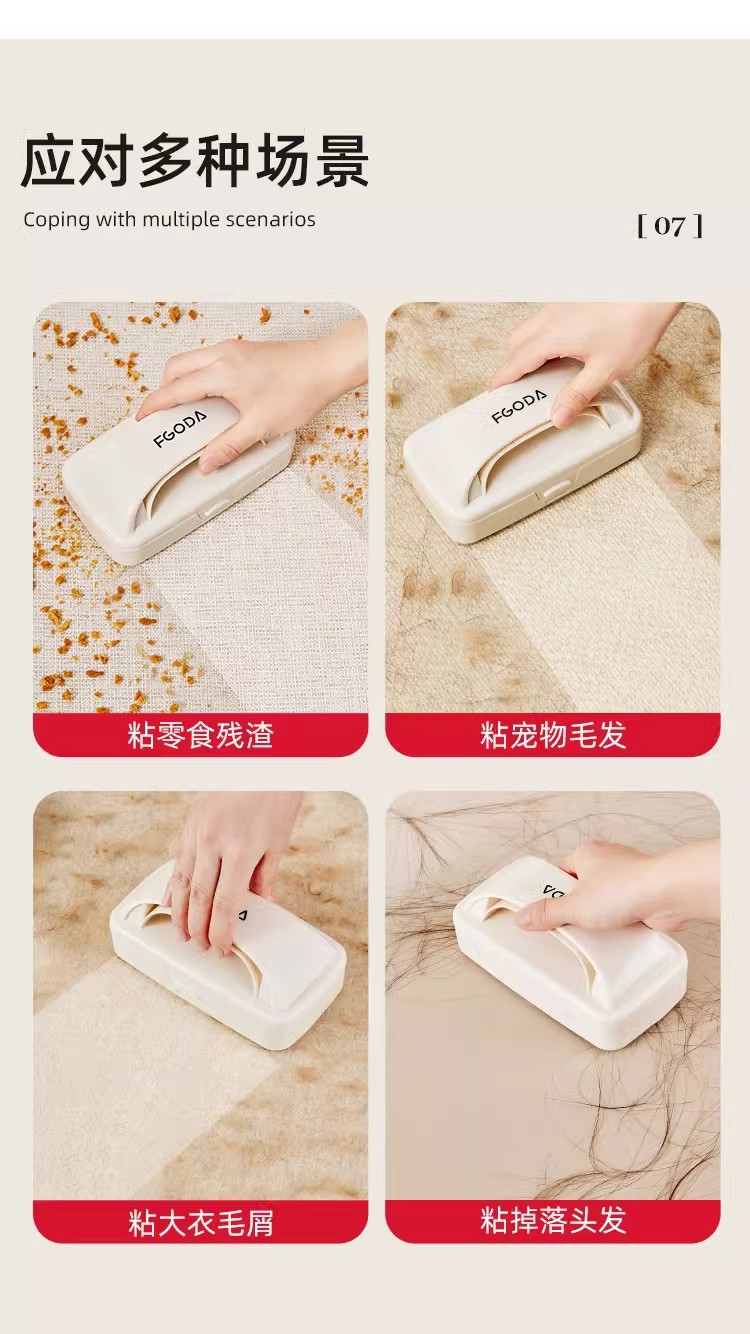 应对多种场景

Coping with multiple scenarios

[ 07 ]

FGODA

粘零食残渣

FGODA

粘宠物毛发

粘大衣毛屑

粘掉落头发