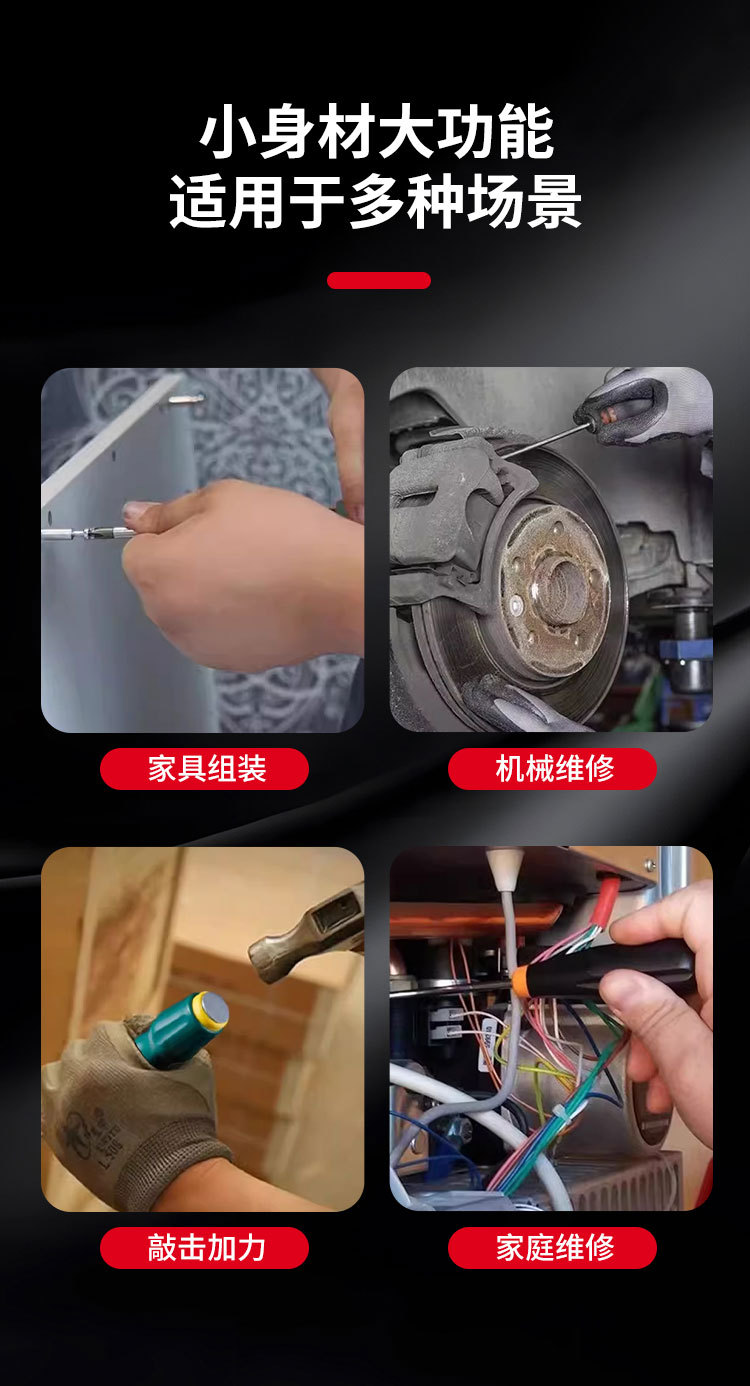 小身材大功能
适用于多种场景

家具组装

机械维修

敲击加力

家庭维修