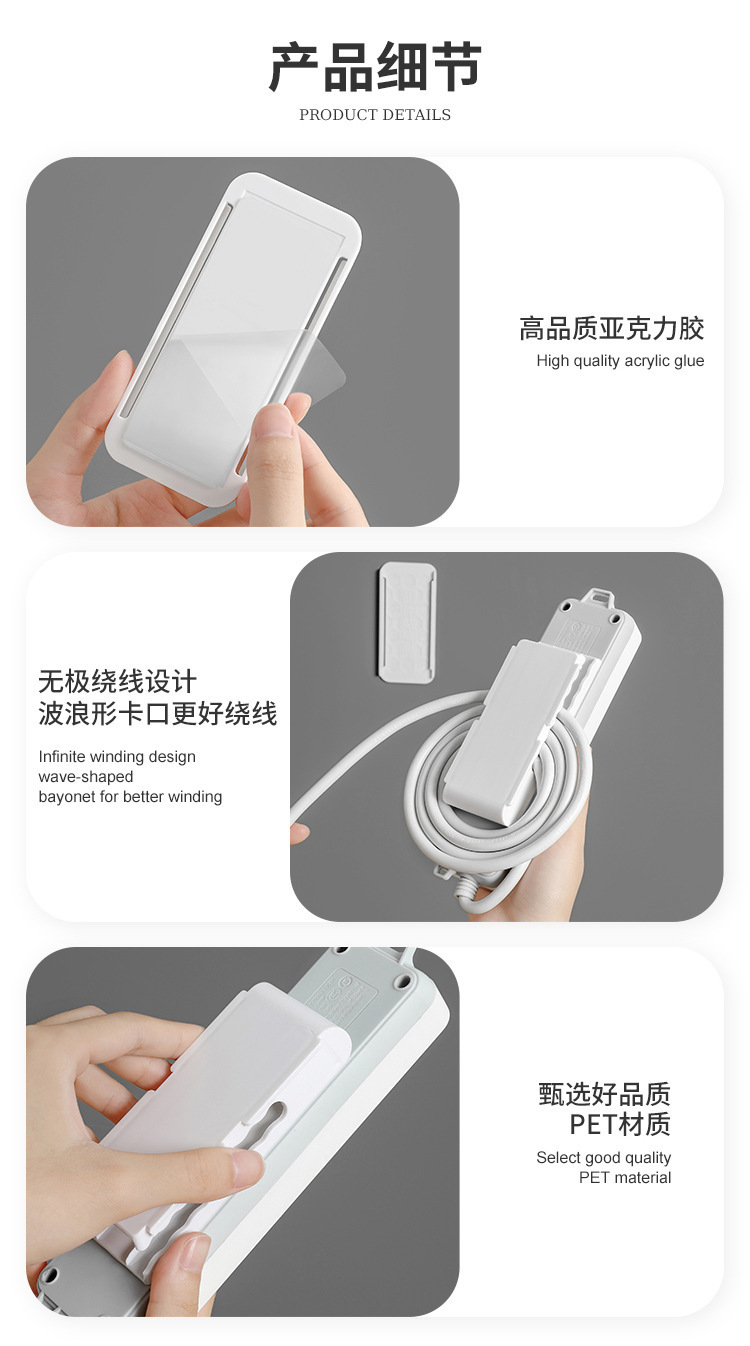 产品细节
PRODUCT DETAILS

高品质亚克力胶
High quality acrylic glue

无极绕线设计
波浪形卡口更好绕线

Infinite winding design
wave-shaped
bayonet for better winding

甄选好品质
PET材质

Select good quality
PET material