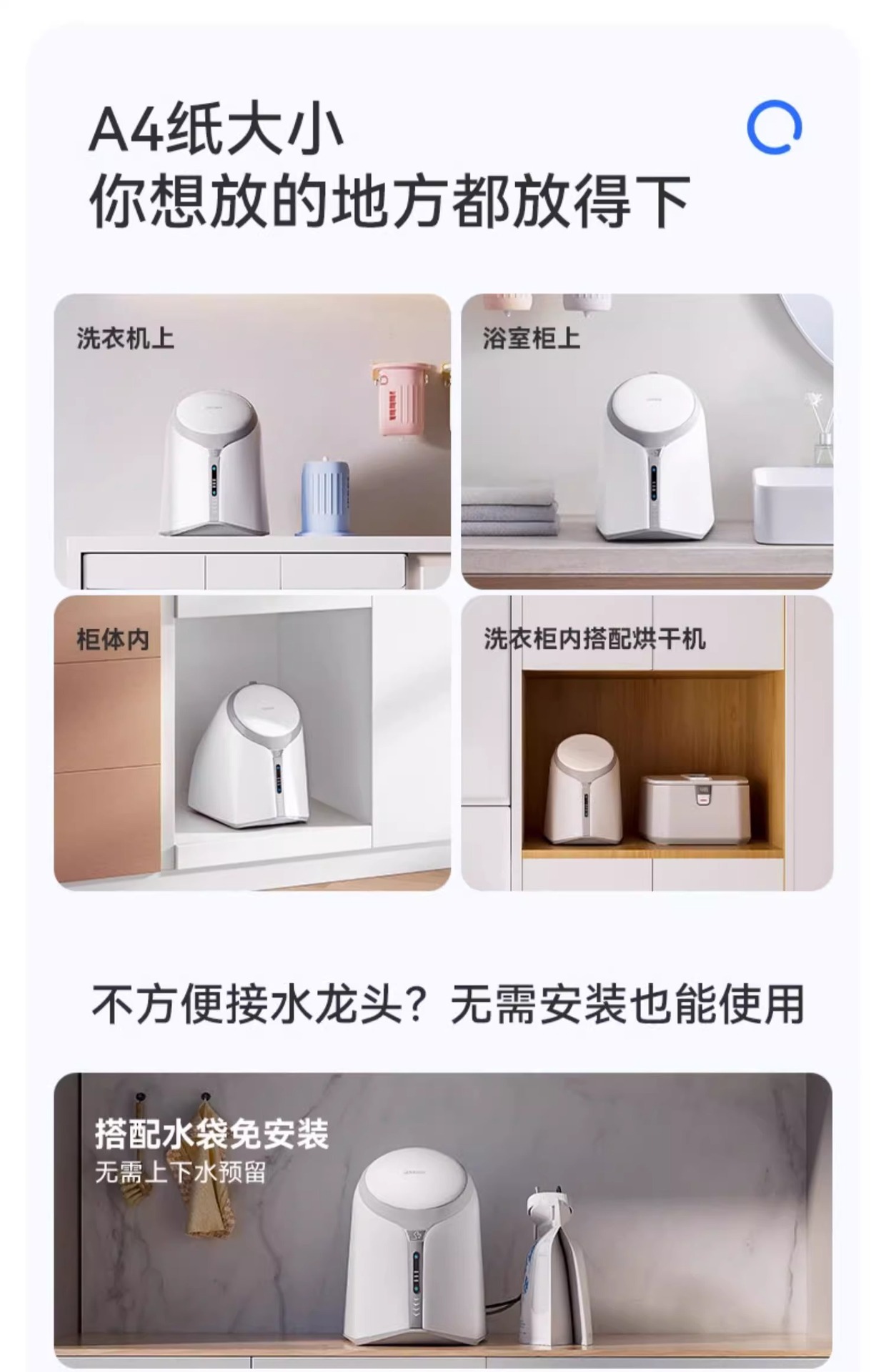 A4纸大小
你想放的地方都放得下

洗衣机上

浴室柜上

柜体内

洗衣柜内搭配烘干机

不方便接水龙头？无需安装也能使用

搭配水袋免安装
无需上下水预留