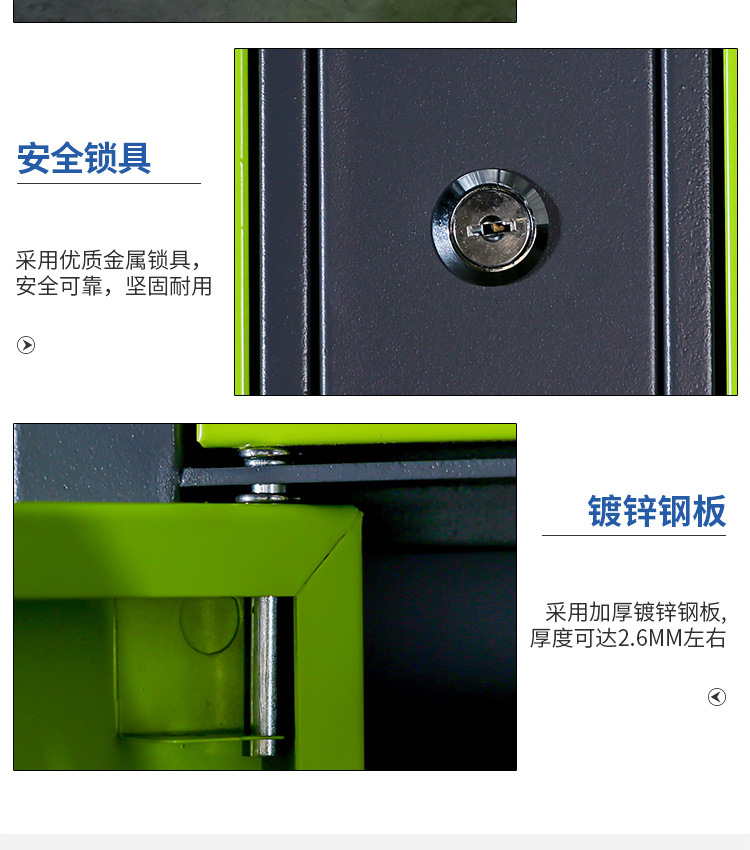 安全锁具

采用优质金属锁具，
安全可靠，坚固耐用

镀锌钢板

采用加厚镀锌钢板，
厚度可达2.6MM左右