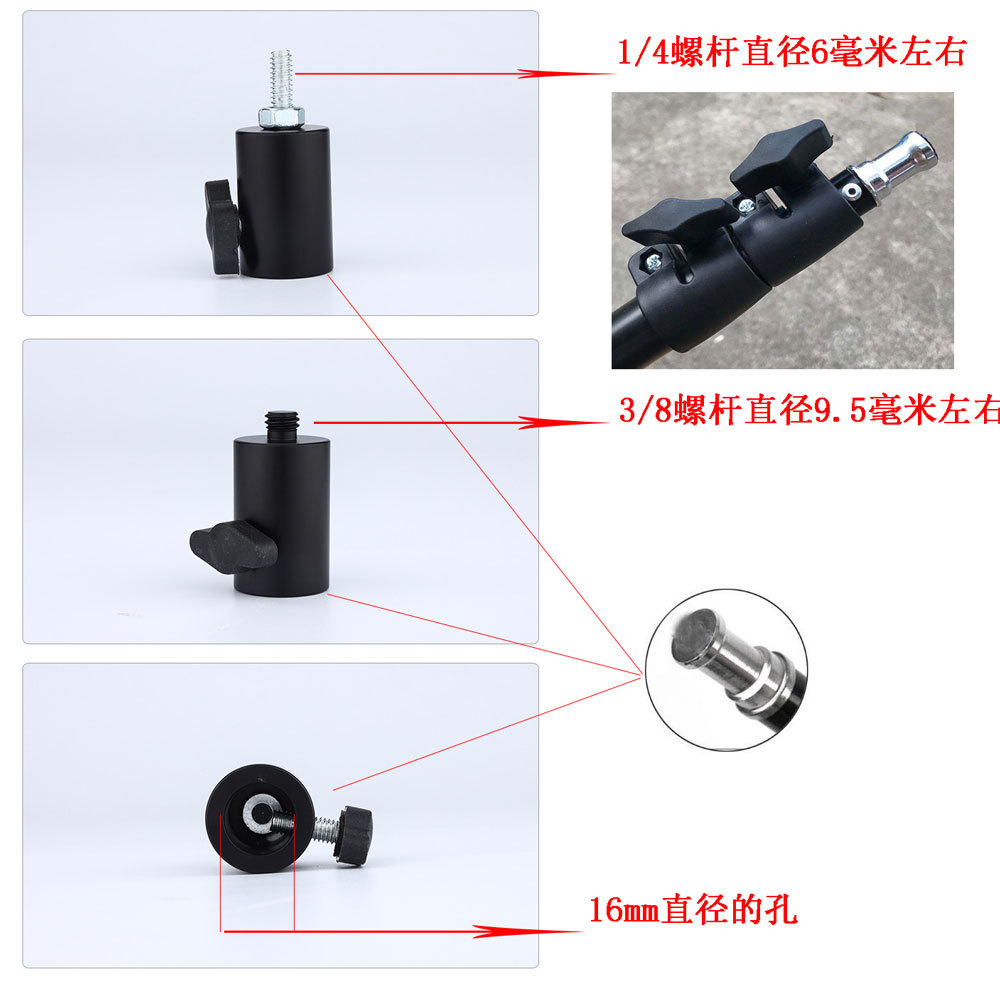 1/4螺杆直径6毫米左右

3/8螺杆直径9.5毫米左右

16mm直径的孔