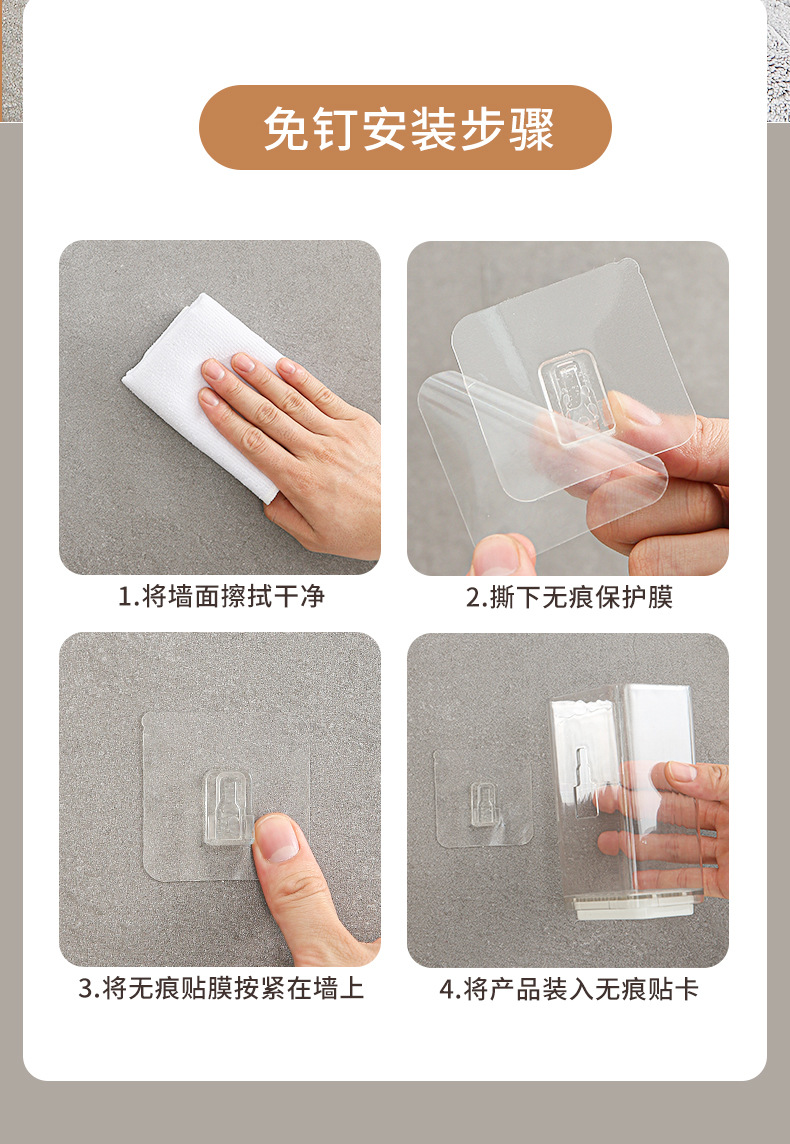 免钉安装步骤

1.将墙面擦拭干净

2.撕下无痕保护膜

3.将无痕贴膜按紧在墙上

4.将产品装入无痕贴卡