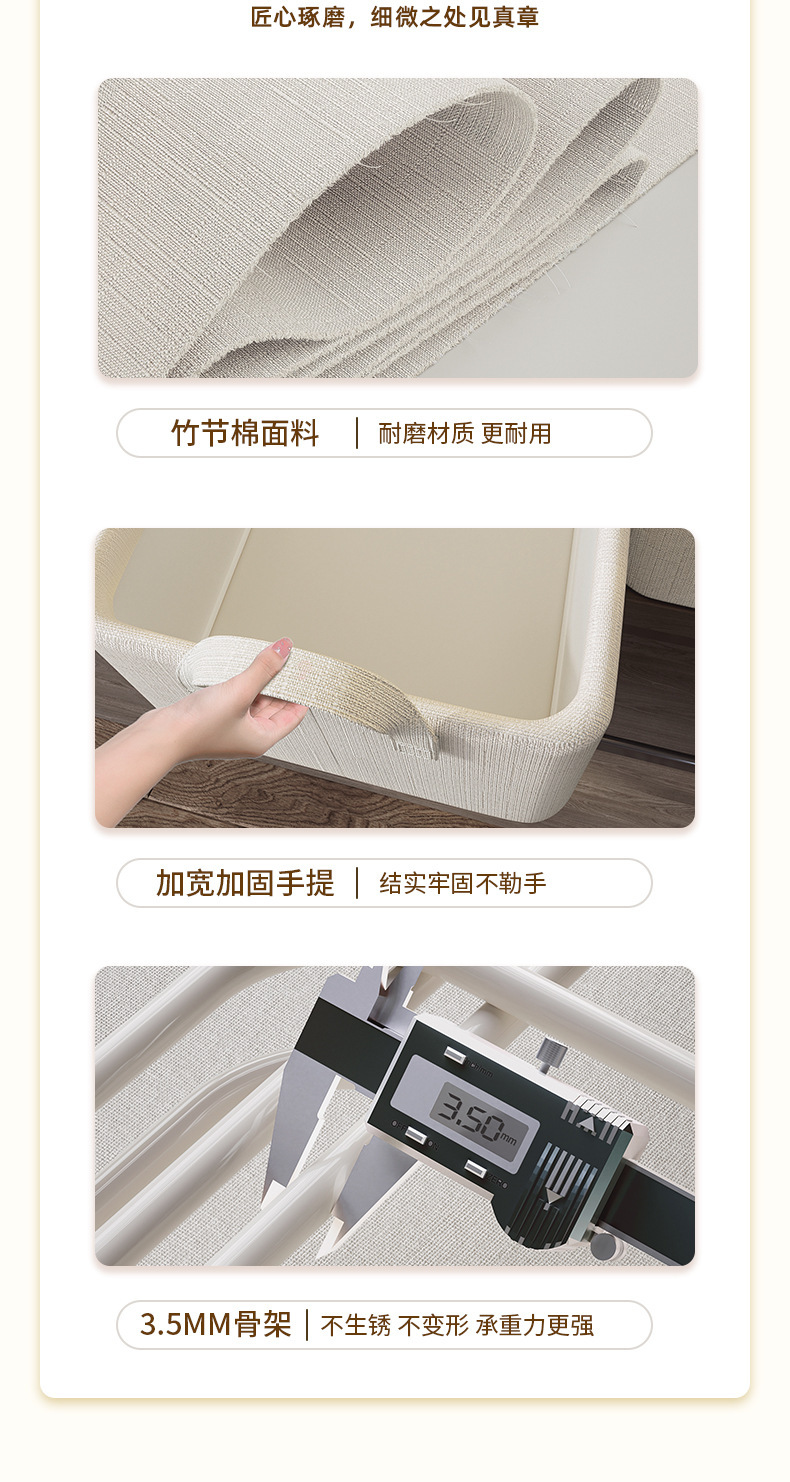 匠心琢磨，细微之处见真章

竹节棉面料 | 耐磨材质 更耐用

加宽加固手提 | 结实牢固不勒手

3.50mm

3.5MM骨架 | 不生锈 不变形 承重力更强