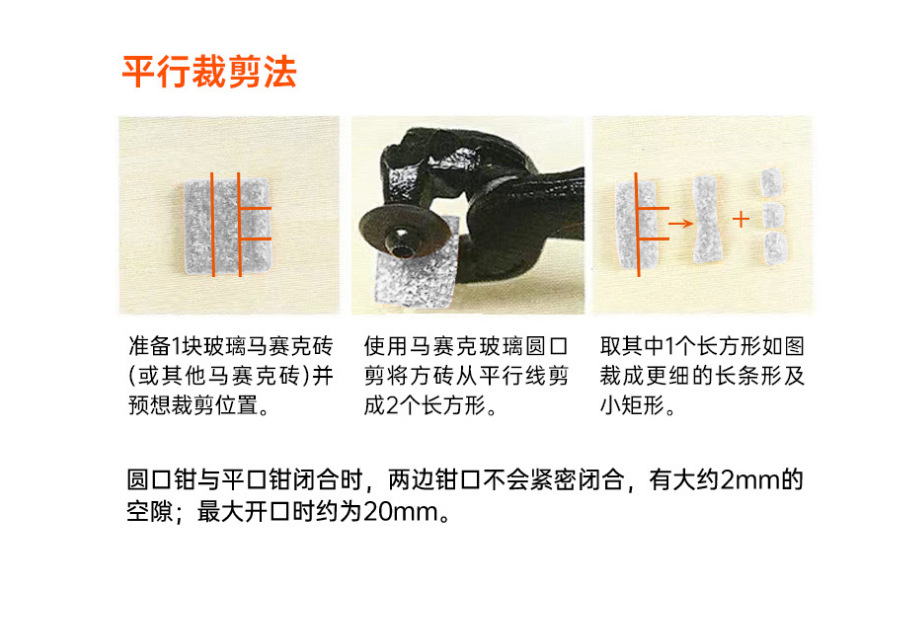 平行裁剪法

准备1块玻璃马赛克砖(或其他马赛克砖)并预想裁剪位置。

使用马赛克玻璃圆口剪将方砖从平行线剪成2个长方形。

取其中1个长方形如图裁成更细的长条形及小矩形。

圆口钳与平口钳闭合时，两边钳口不会紧密闭合，有大约2mm的空隙；最大开口时约为20mm。