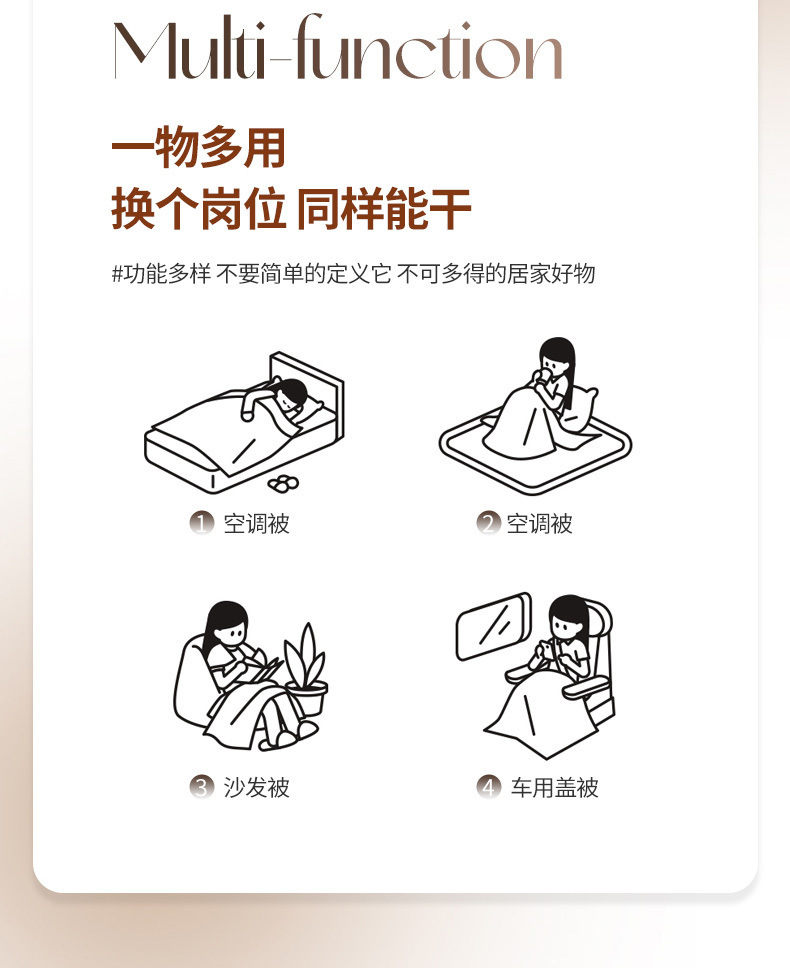 Multi-function

一物多用
换个岗位 同样能干

#功能多样 不要简单的定义它 不可多得的居家好物

1 空调被

2 空调被

3 沙发被

4 车用盖被