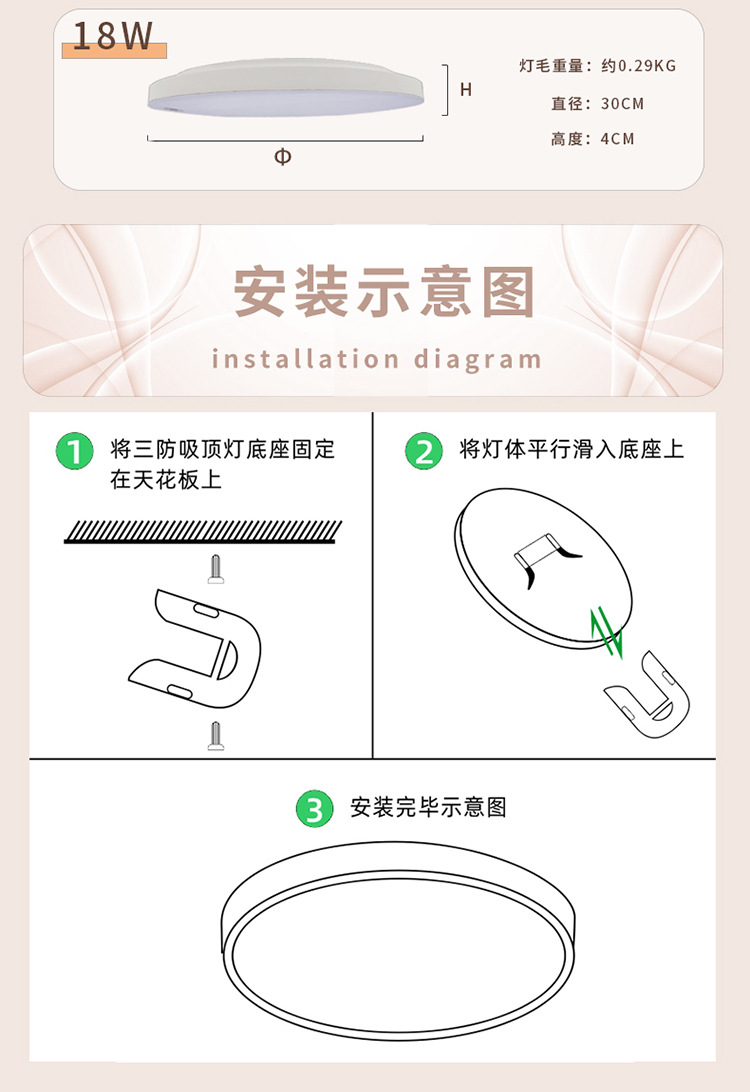 18W

H

Φ

灯毛重量：约0.29KG

直径：30CM

高度：4CM

安装示意图

installation diagram

1 将三防吸顶灯底座固定在天花板上

2 将灯体平行滑入底座上

3 安装完毕示意图