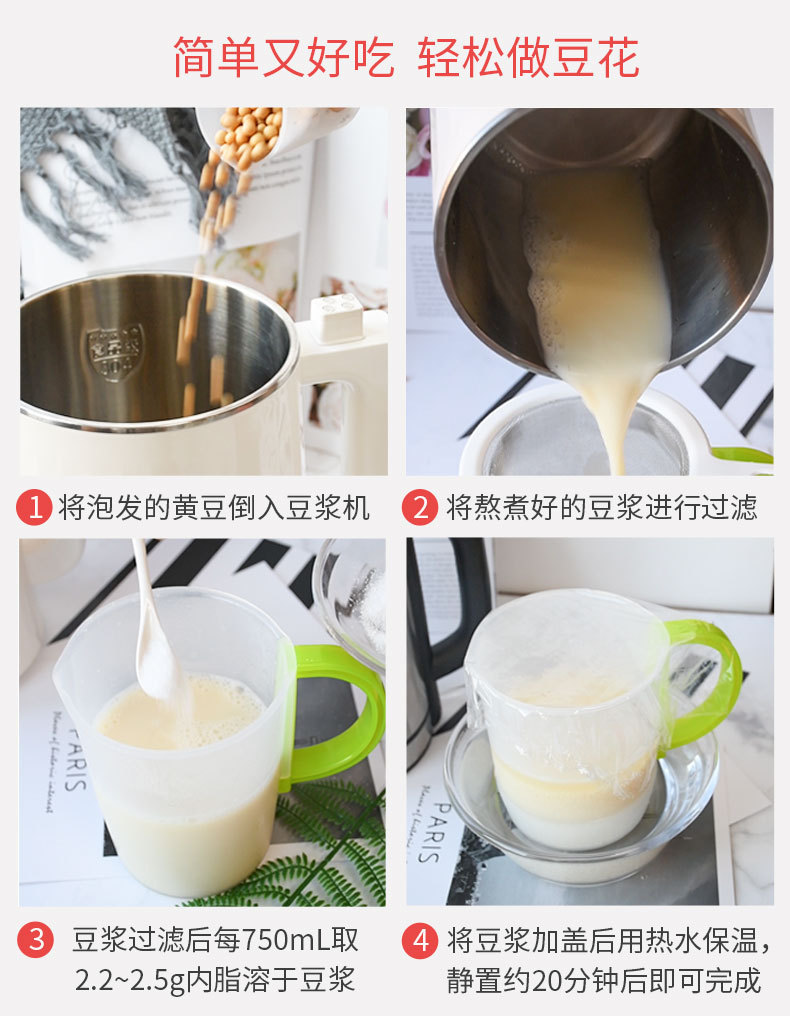 简单又好吃 轻松做豆花

1 将泡发的黄豆倒入豆浆机

2 将熬煮好的豆浆进行过滤

PARIS

PARIS

3 豆浆过滤后每750mL取2.2~2.5g内脂溶于豆浆

4 将豆浆加盖后用热水保温，静置约20分钟后即可完成