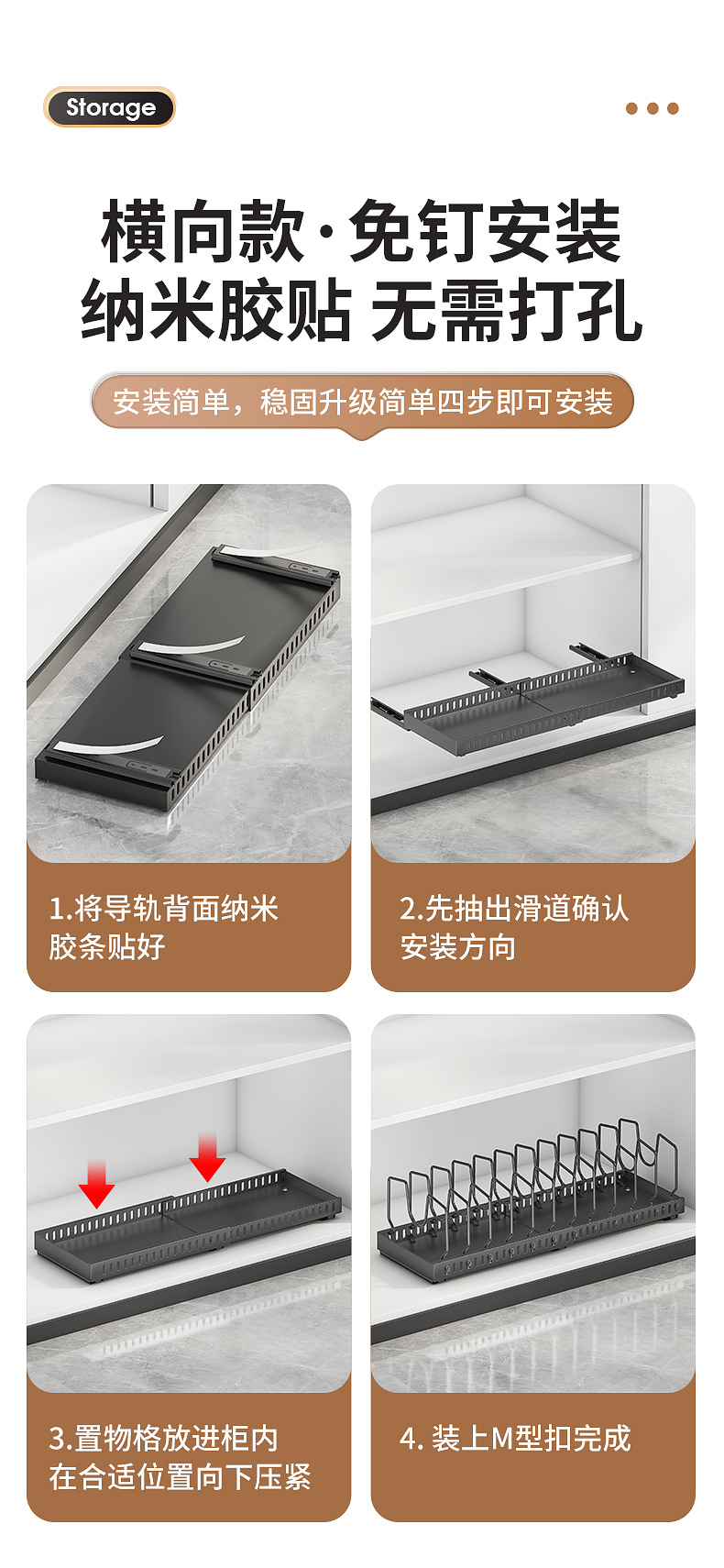 Storage

横向款·免钉安装
纳米胶贴 无需打孔

安装简单，稳固升级简单四步即可安装

1.将导轨背面纳米胶条贴好

2.先抽出滑道确认安装方向

3.置物格放进柜内在合适位置向下压紧

4. 装上M型扣完成