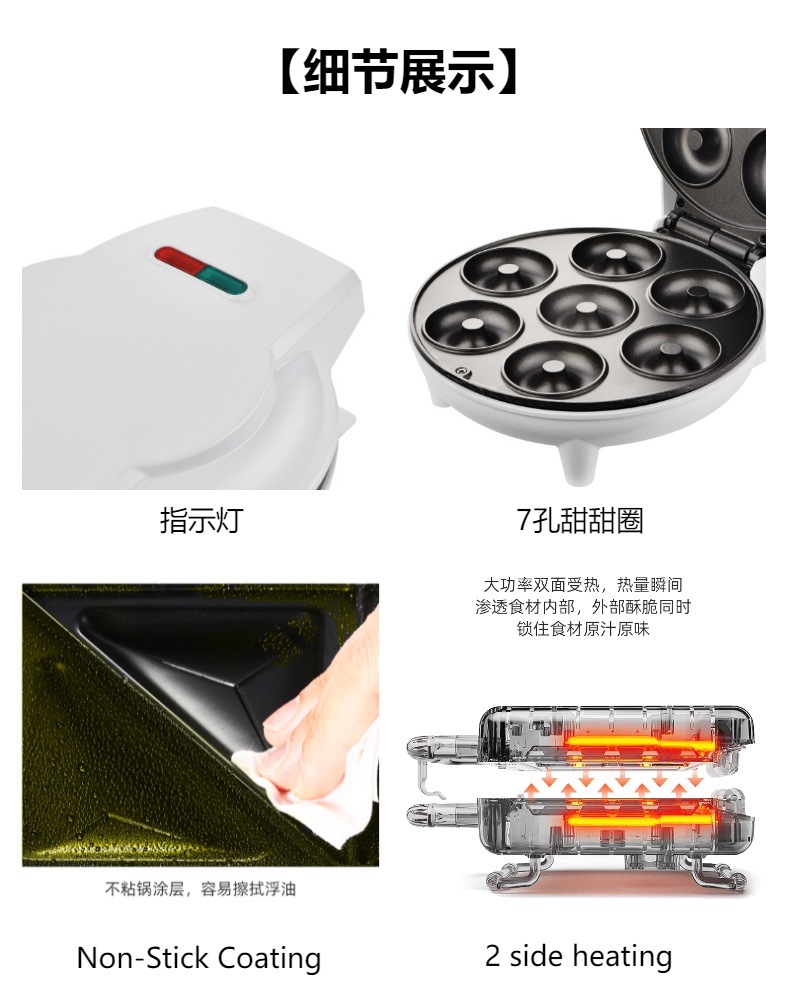 【细节展示】

指示灯

7孔甜甜圈

大功率双面受热，热量瞬间渗透食材内部，外部酥脆同时锁住食材原汁原味

不粘锅涂层，容易擦拭浮油

Non-Stick Coating

2 side heating