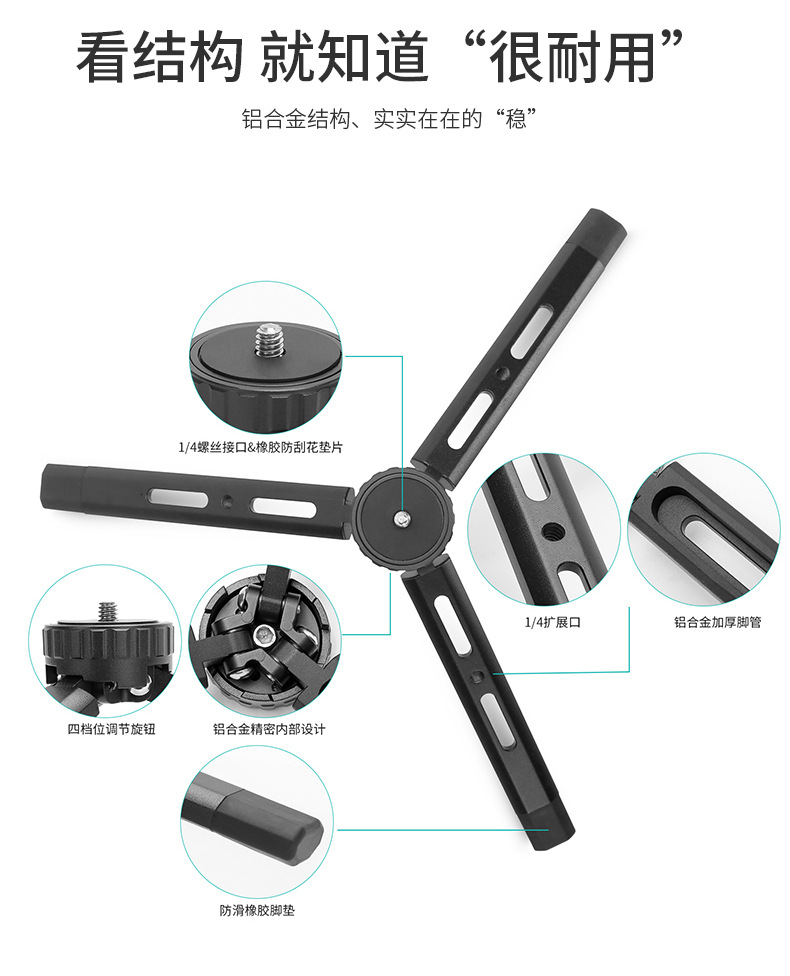 看结构 就知道“很耐用”

铝合金结构、实实在在的“稳”

1/4螺丝接口&橡胶防刮花垫片

1/4扩展口

铝合金加厚脚管

四档位调节旋钮

铝合金精密内部设计

防滑橡胶脚垫