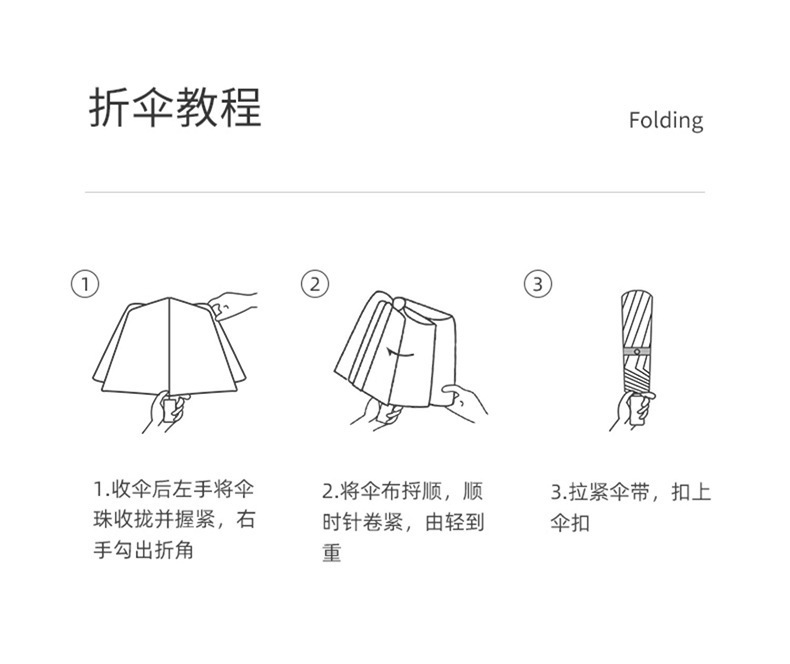 折伞教程

Folding

①

②

③

1.收伞后左手将伞珠收拢并握紧，右手勾出折角

2.将伞布捋顺，顺时针卷紧，由轻到重

3.拉紧伞带，扣上伞扣