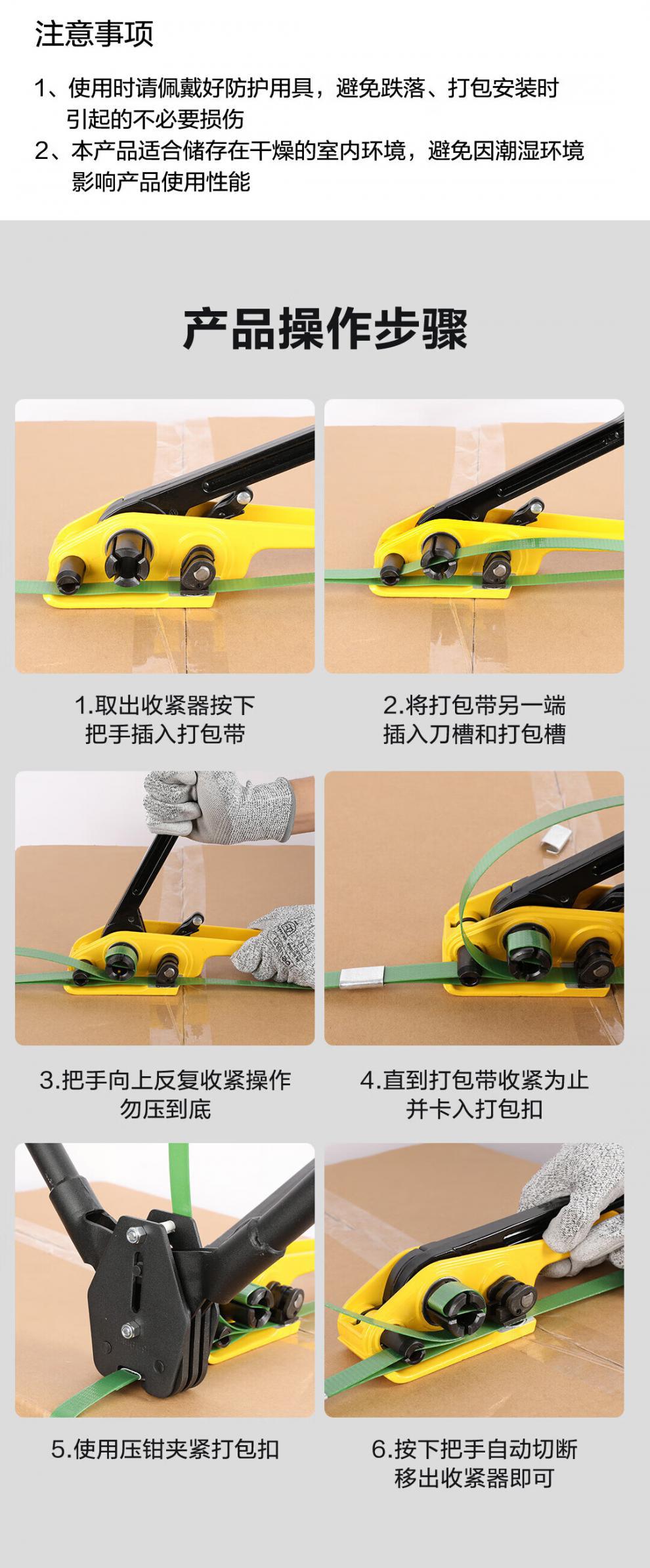 注意事项

1、使用时请佩戴好防护用具，避免跌落、打包安装时引起的不必要损伤
2、本产品适合储存在干燥的室内环境，避免因潮湿环境影响产品使用性能

产品操作步骤

1.取出收紧器按下把手插入打包带

2.将打包带另一端插入刀槽和打包槽

3.把手向上反复收紧操作勿压到底

4.直到打包带收紧为止并卡入打包扣

5.使用压钳夹紧打包扣

6.按下把手自动切断移出收紧器即可