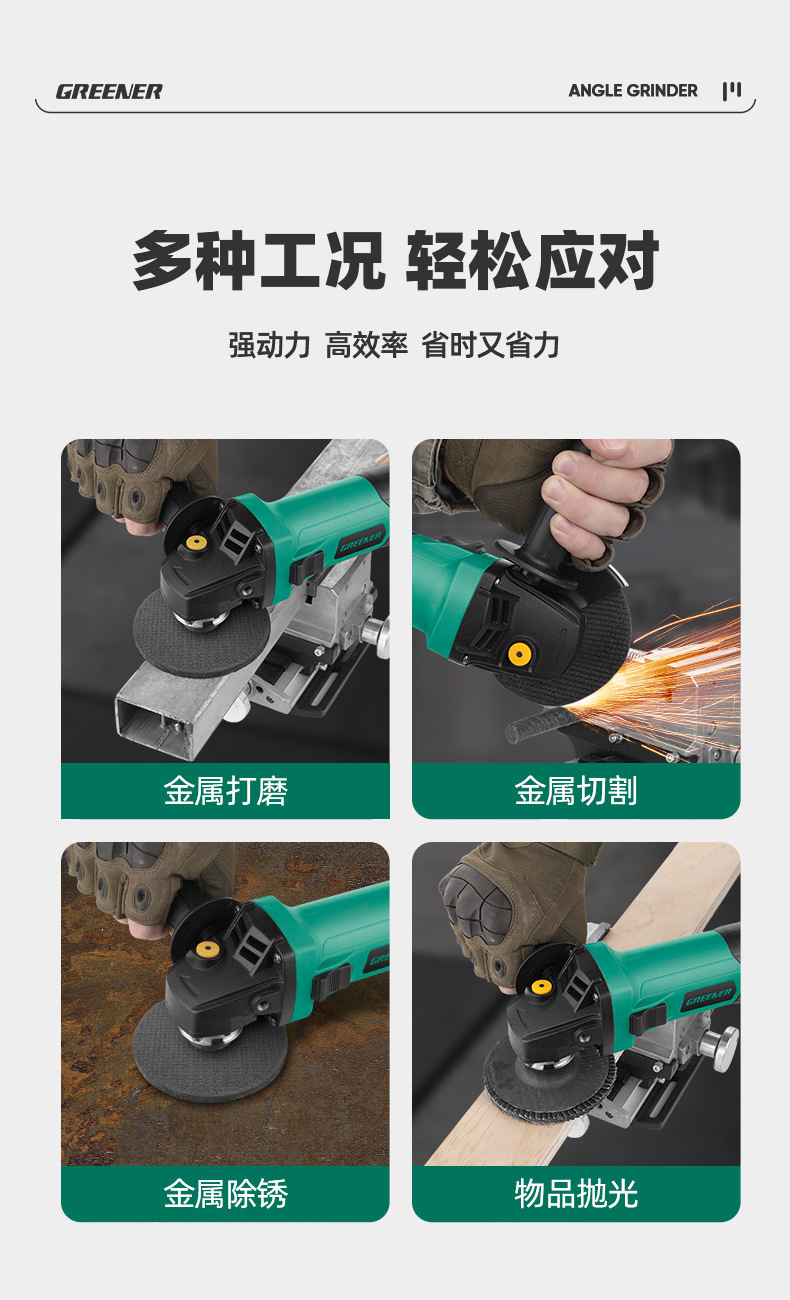 GREENER

ANGLE GRINDER

多种工况 轻松应对

强动力 高效率 省时又省力

GREENER

金属打磨

金属切割

金属除锈

GREENER

物品抛光