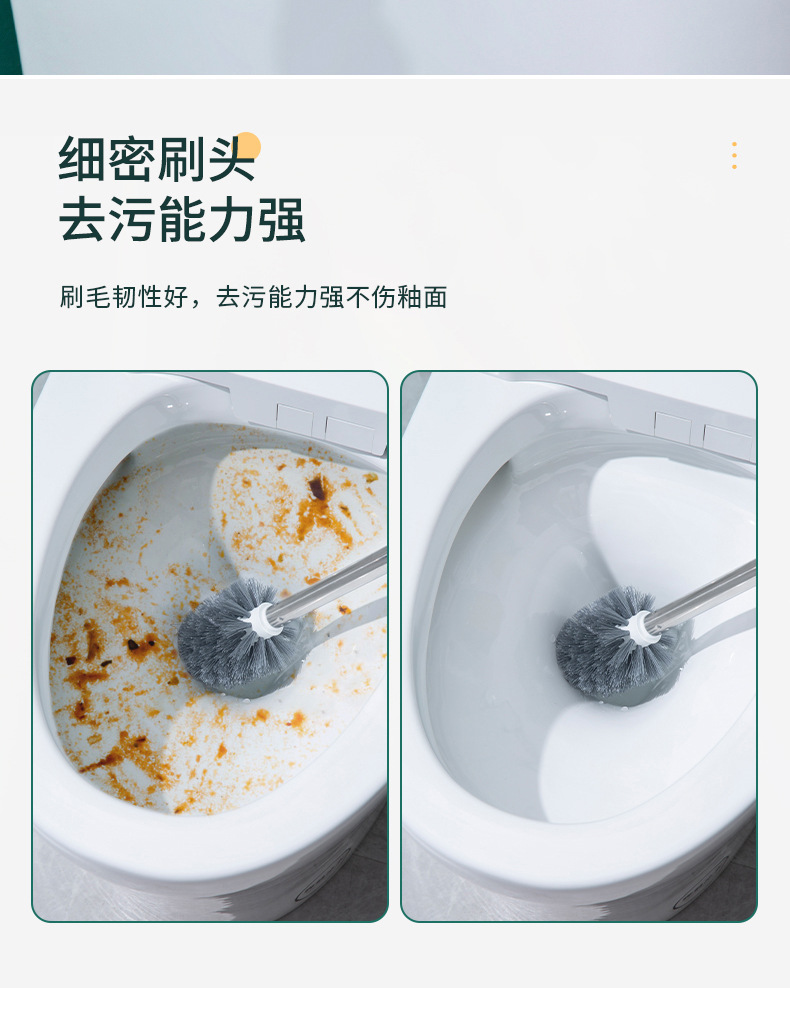 细密刷头
去污能力强

刷毛韧性好，去污能力强不伤釉面