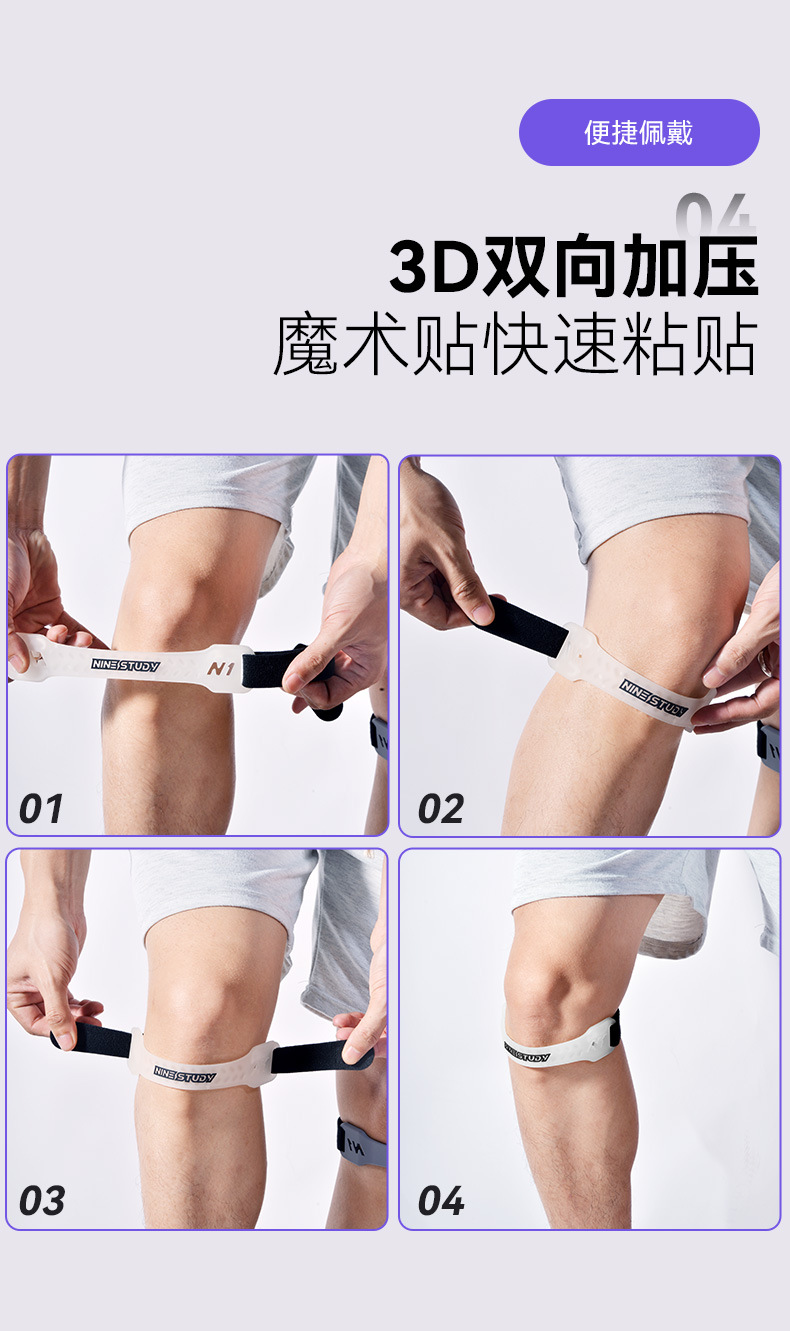 便捷佩戴

04

3D双向加压
魔术贴快速粘贴

NINE STUDY N1

01

NINE STUDY

02

NINE STUDY

03

NINE STUDY

04