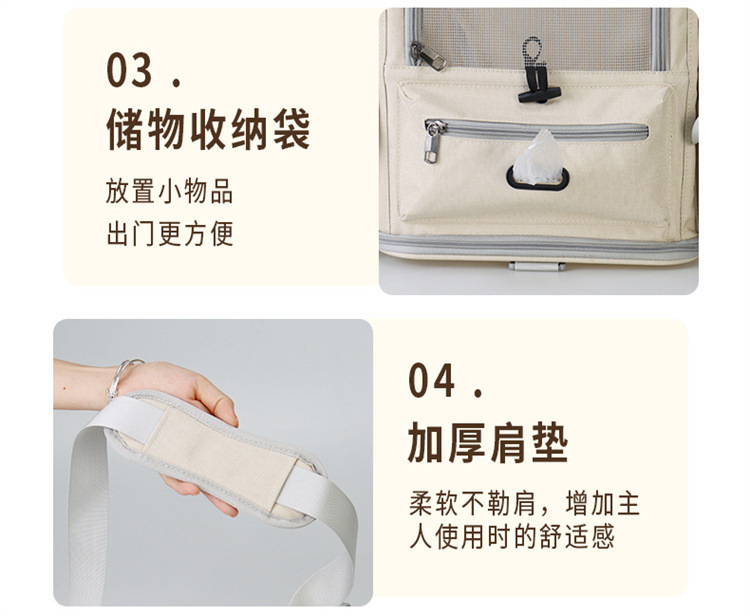 03 .
储物收纳袋

放置小物品
出门更方便

04 .
加厚肩垫

柔软不勒肩，增加主人使用时的舒适感