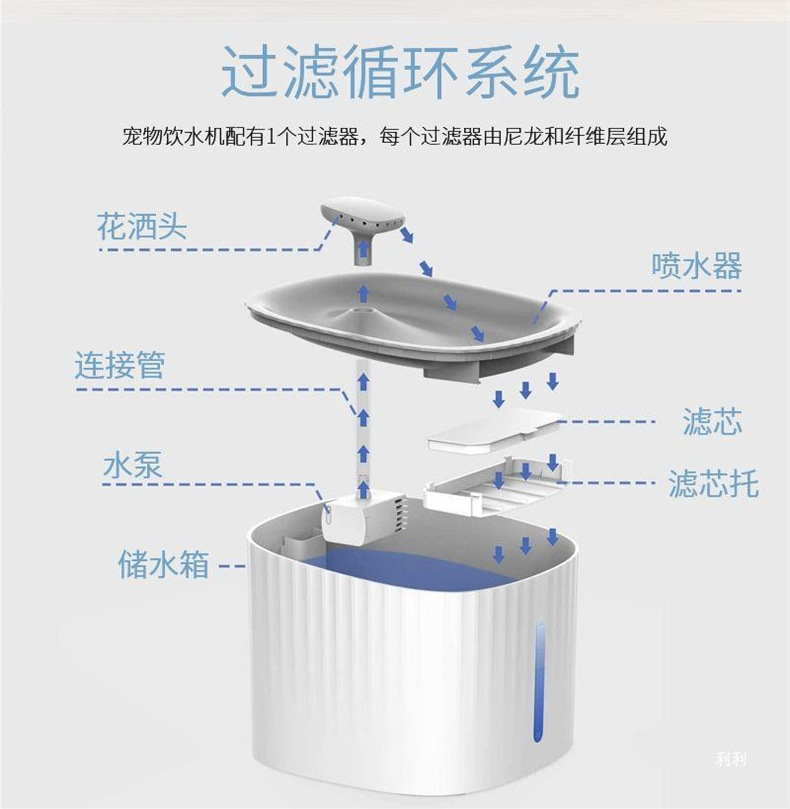 过滤循环系统

宠物饮水机配有1个过滤器，每个过滤器由尼龙和纤维层组成

花洒头

喷水器

连接管

滤芯

水泵

滤芯托

储水箱

利利