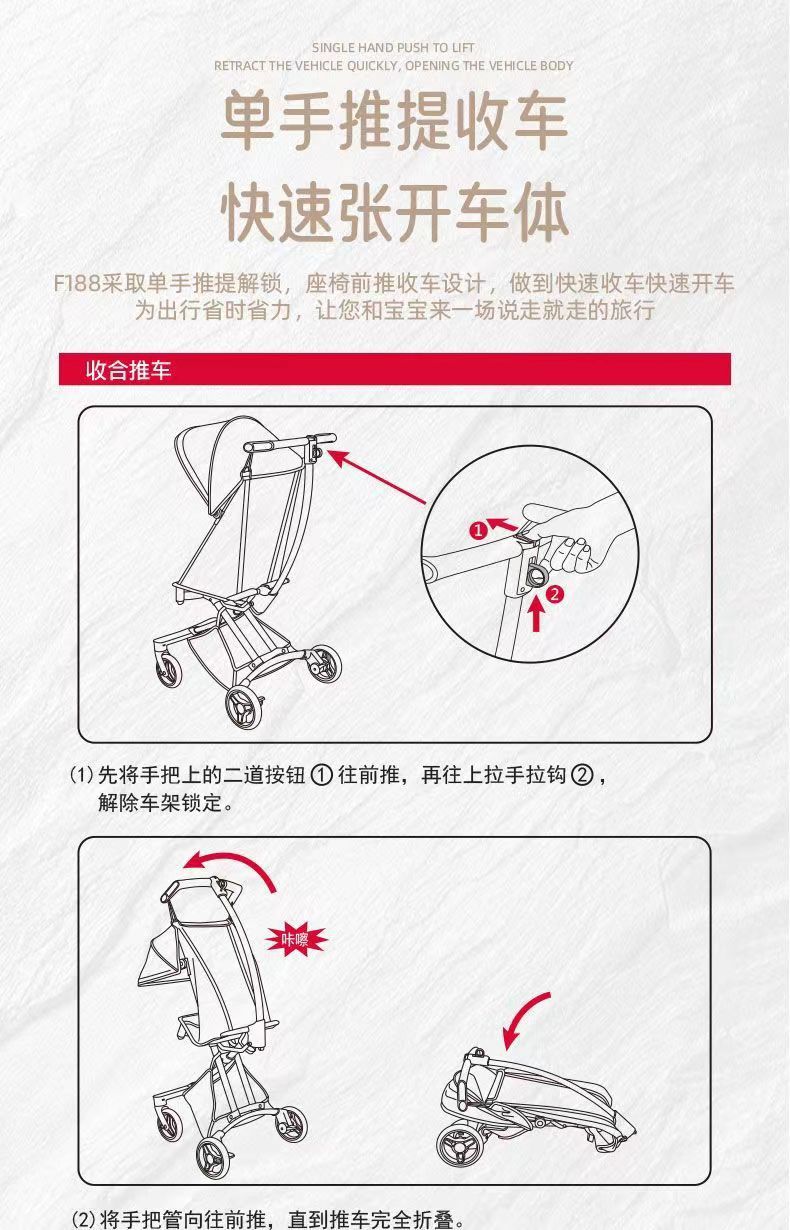 SINGLE HAND PUSH TO LIFT
RETRACT THE VEHICLE QUICKLY, OPENING THE VEHICLE BODY

单手推提收车
快速张开车体

F188采取单手推提解锁，座椅前推收车设计，做到快速收车快速开车
为出行省时省力，让您和宝宝来一场说走就走的旅行

收合推车

1
2

(1) 先将手把上的二道按钮 ① 往前推，再往上拉手拉钩 ②，解除车架锁定。

咔嚓

(2) 将手把管向往前推，直到推车完全折叠。