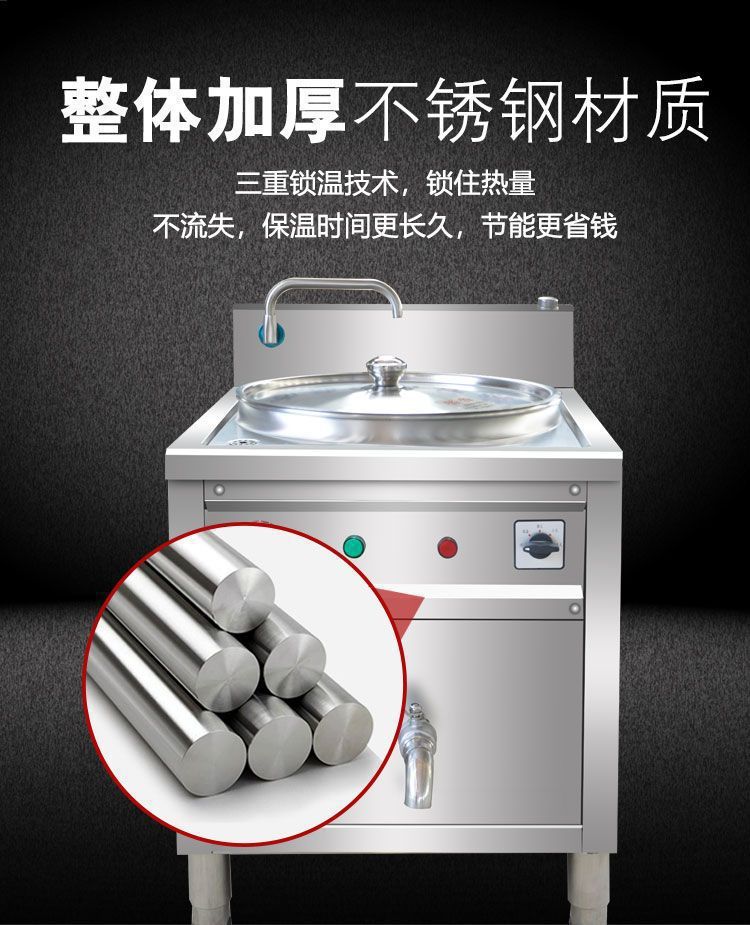 整体加厚不锈钢材质

三重锁温技术，锁住热量
不流失，保温时间更长久，节能更省钱