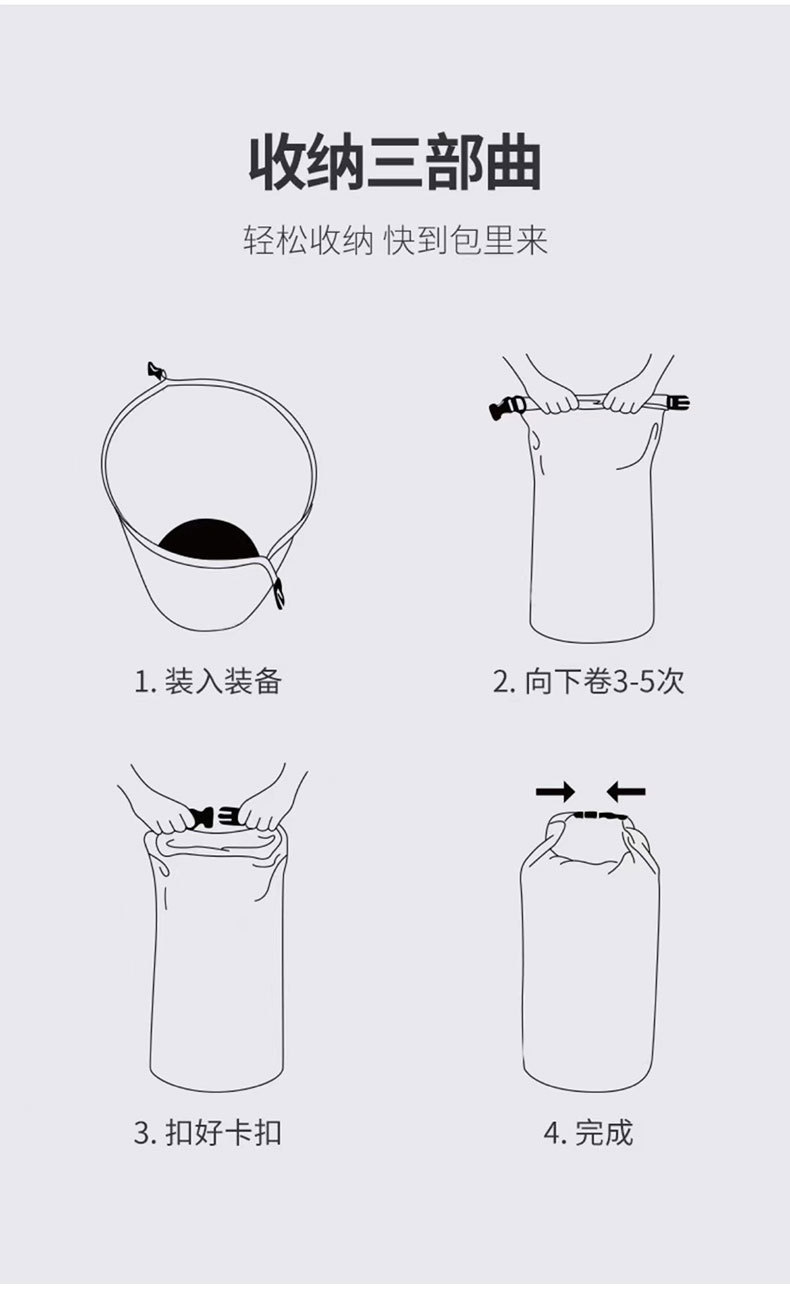 收纳三部曲

轻松收纳 快到包里来

1. 装入装备

2. 向下卷3-5次

3. 扣好卡扣

4. 完成