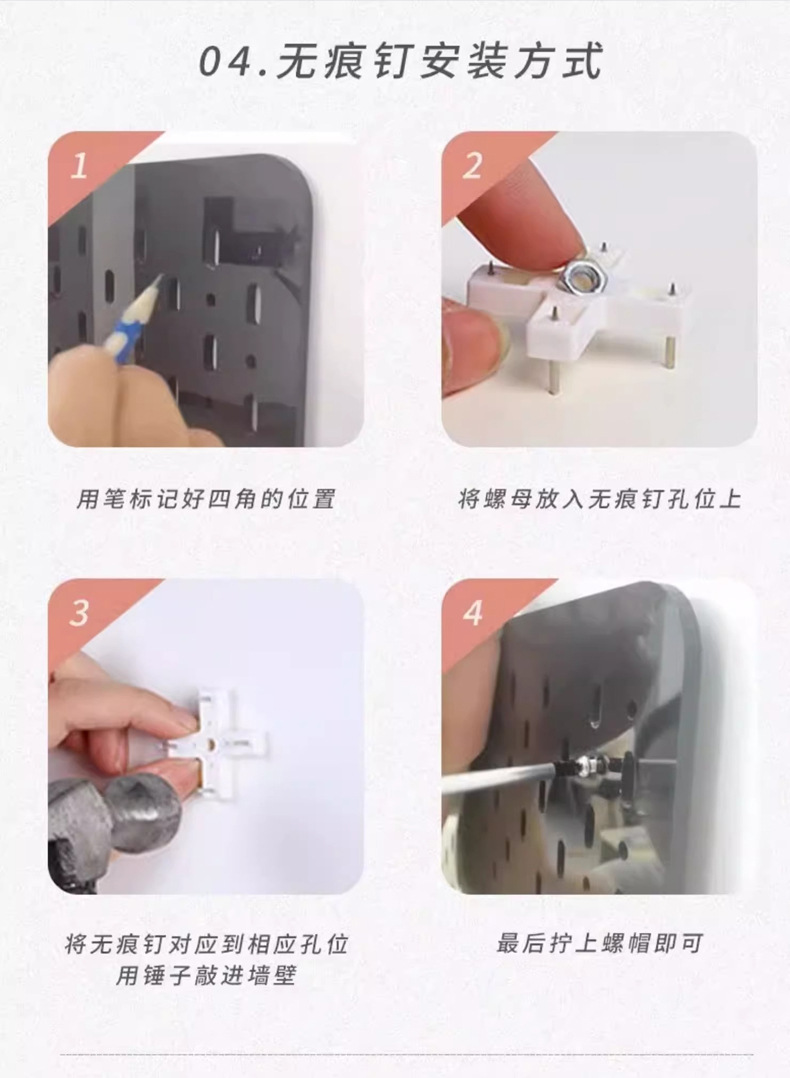 04.无痕钉安装方式

1

用笔标记好四角的位置

2

将螺母放入无痕钉孔位上

3

将无痕钉对应到相应孔位
用锤子敲进墙壁

4

最后拧上螺帽即可