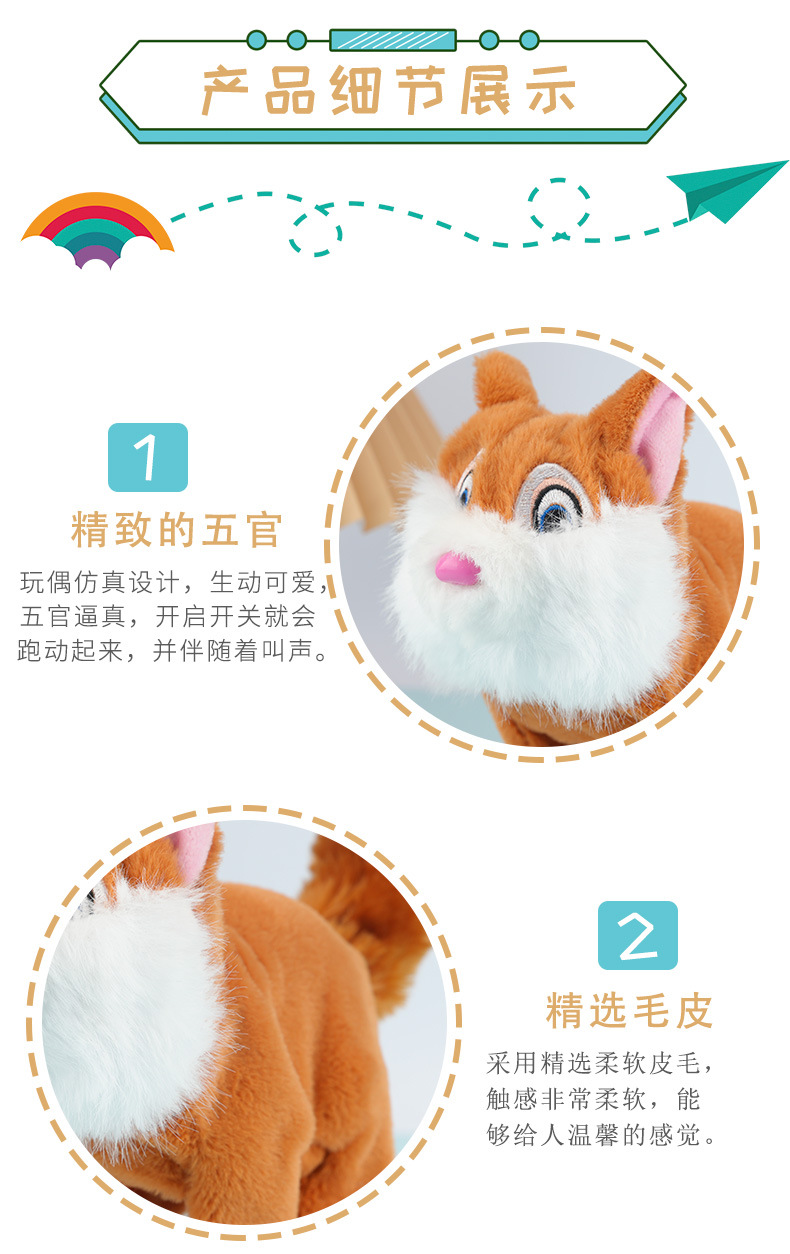 产品细节展示

1

精致的五官

玩偶仿真设计，生动可爱，五官逼真，开启开关就会跑动起来，并伴随着叫声。

2

精选毛皮

采用精选柔软皮毛，触感非常柔软，能够给人温馨的感觉。