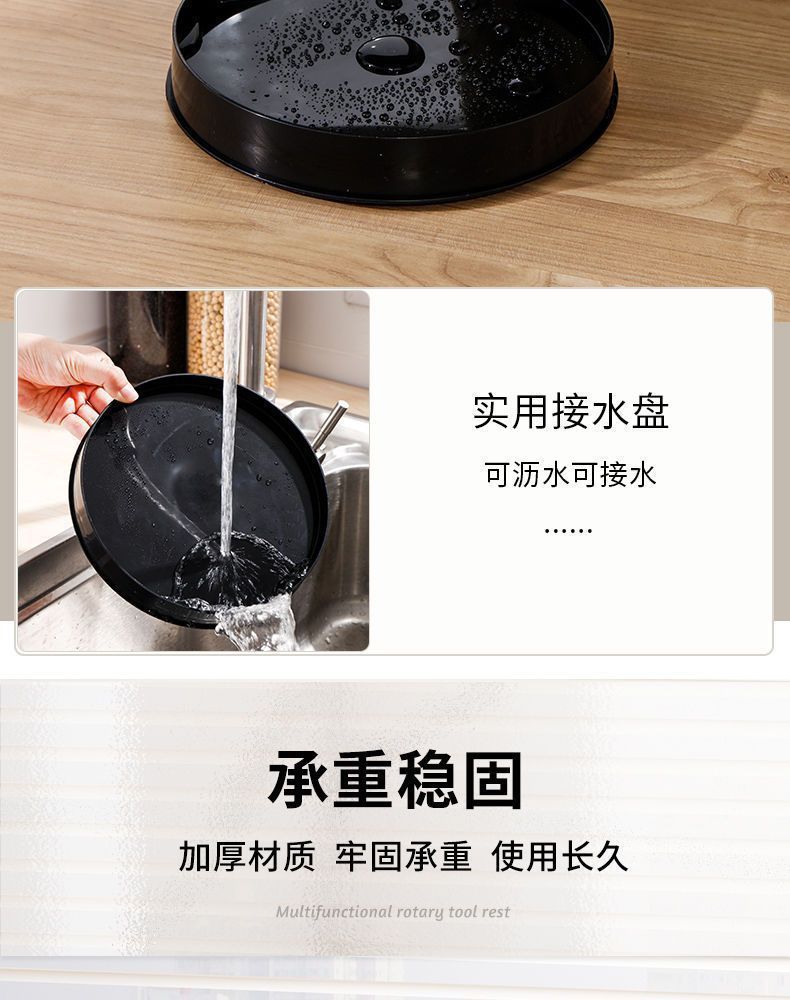 实用接水盘

可沥水可接水

……

承重稳固

加厚材质 牢固承重 使用长久

Multifunctional rotary tool rest