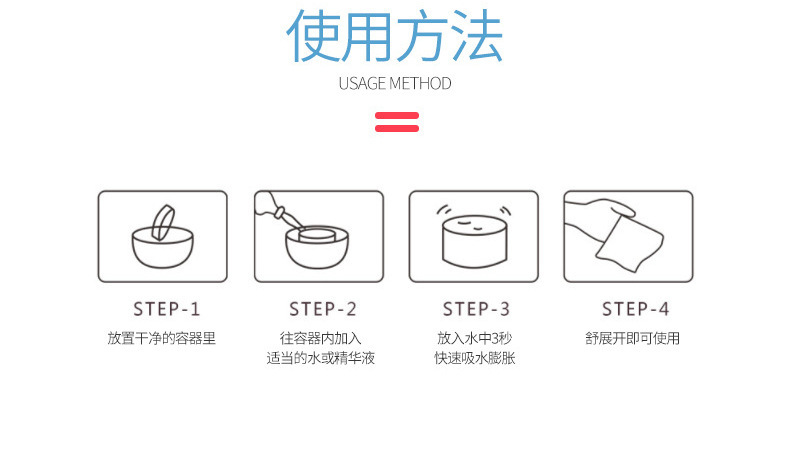 使用方法

USAGE METHOD

STEP-1

放置干净的容器里

STEP-2

往容器内加入
适当的水或精华液

STEP-3

放入水中3秒
快速吸水膨胀

STEP-4

舒展开即可使用