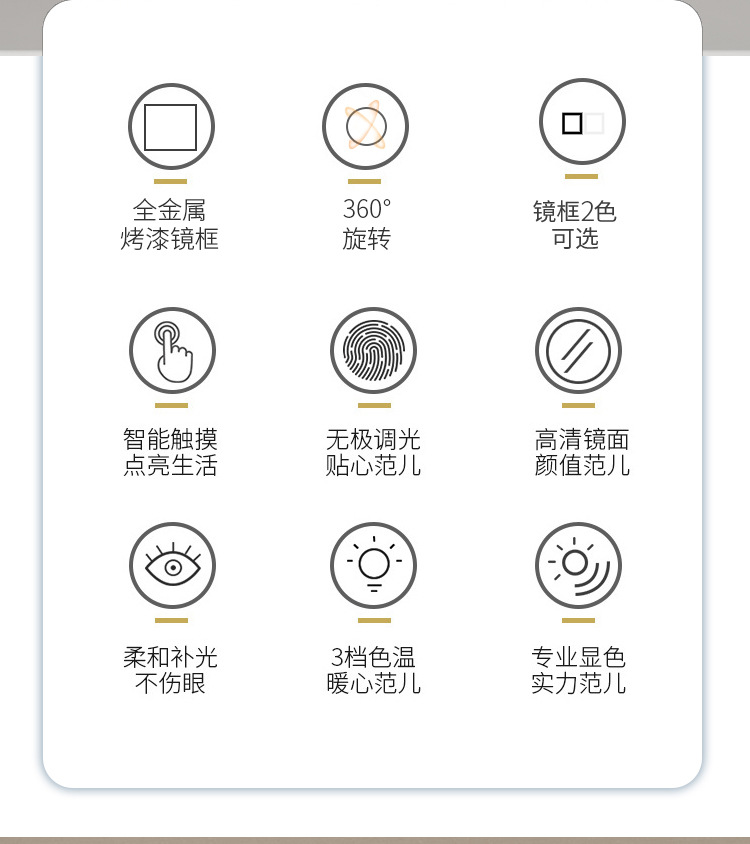 全金属
烤漆镜框

360°
旋转

镜框2色
可选

智能触摸
点亮生活

无极调光
贴心范儿

高清镜面
颜值范儿

柔和补光
不伤眼

3档色温
暖心范儿

专业显色
实力范儿