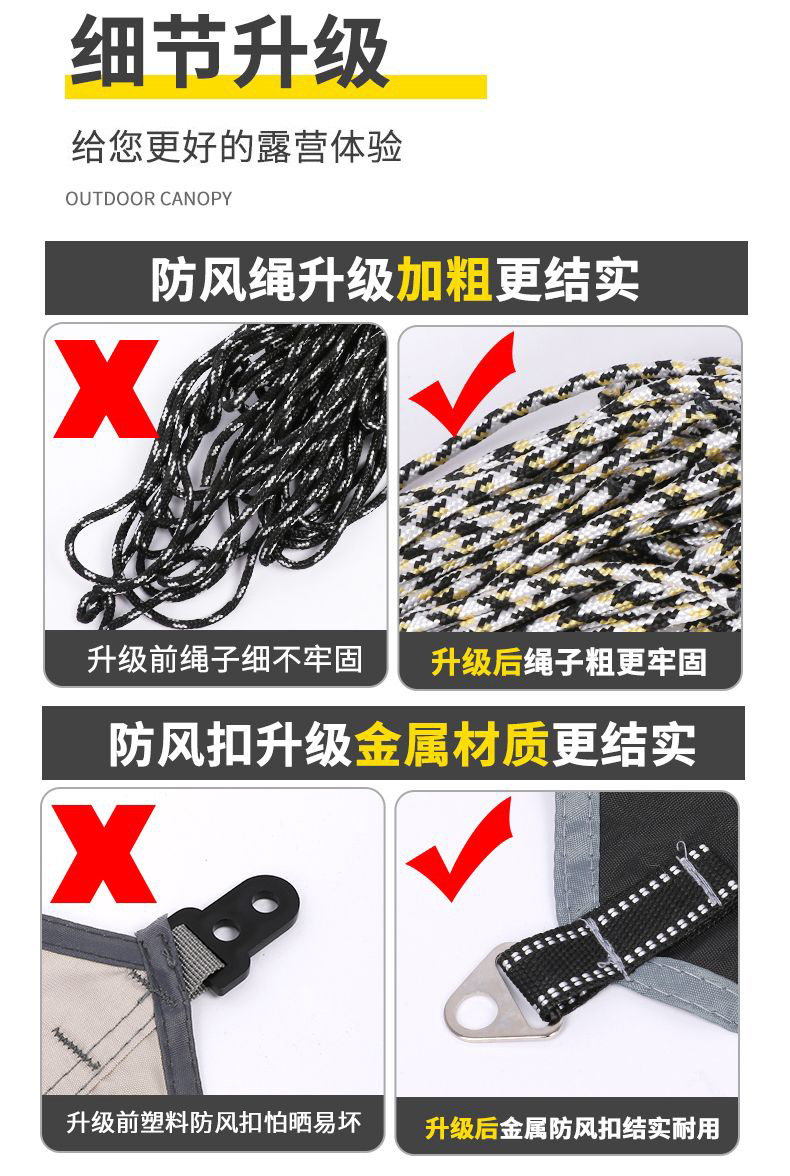 细节升级

给您更好的露营体验

OUTDOOR CANOPY

防风绳升级加粗更结实

升级前绳子细不牢固

升级后绳子粗更牢固

防风扣升级金属材质更结实

升级前塑料防风扣怕晒易坏

升级后金属防风扣结实耐用