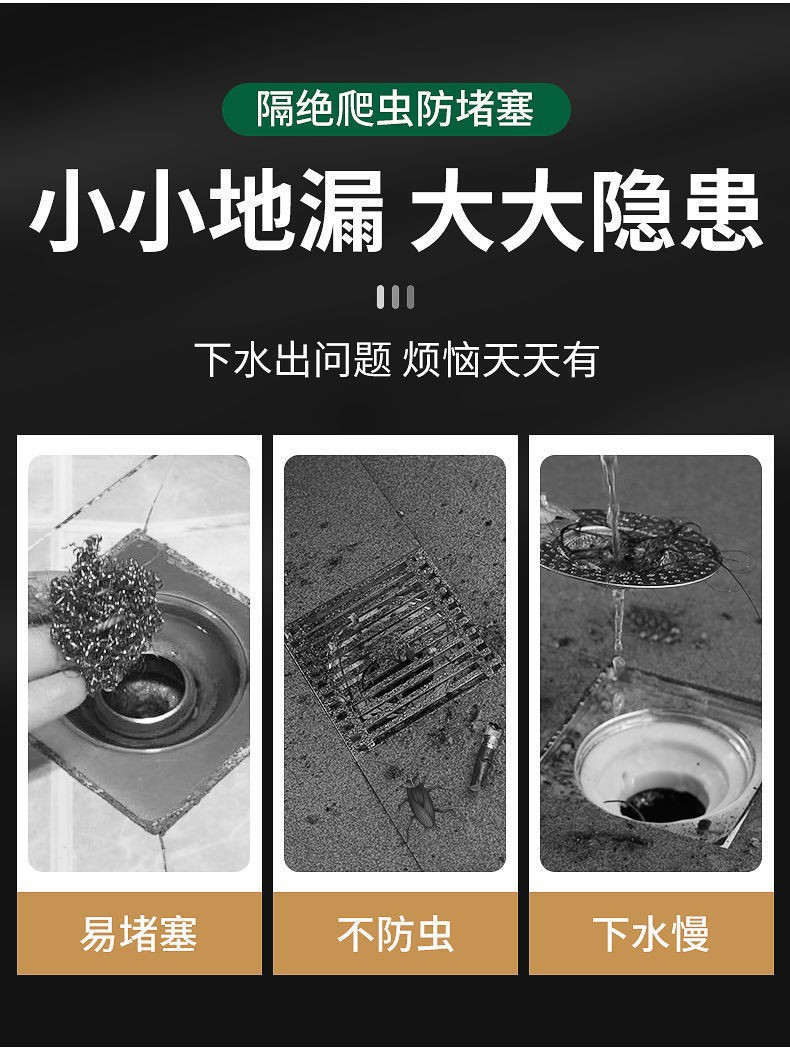 隔绝爬虫防堵塞

小小地漏 大大隐患

下水出问题 烦恼天天有

易堵塞

不防虫

下水慢