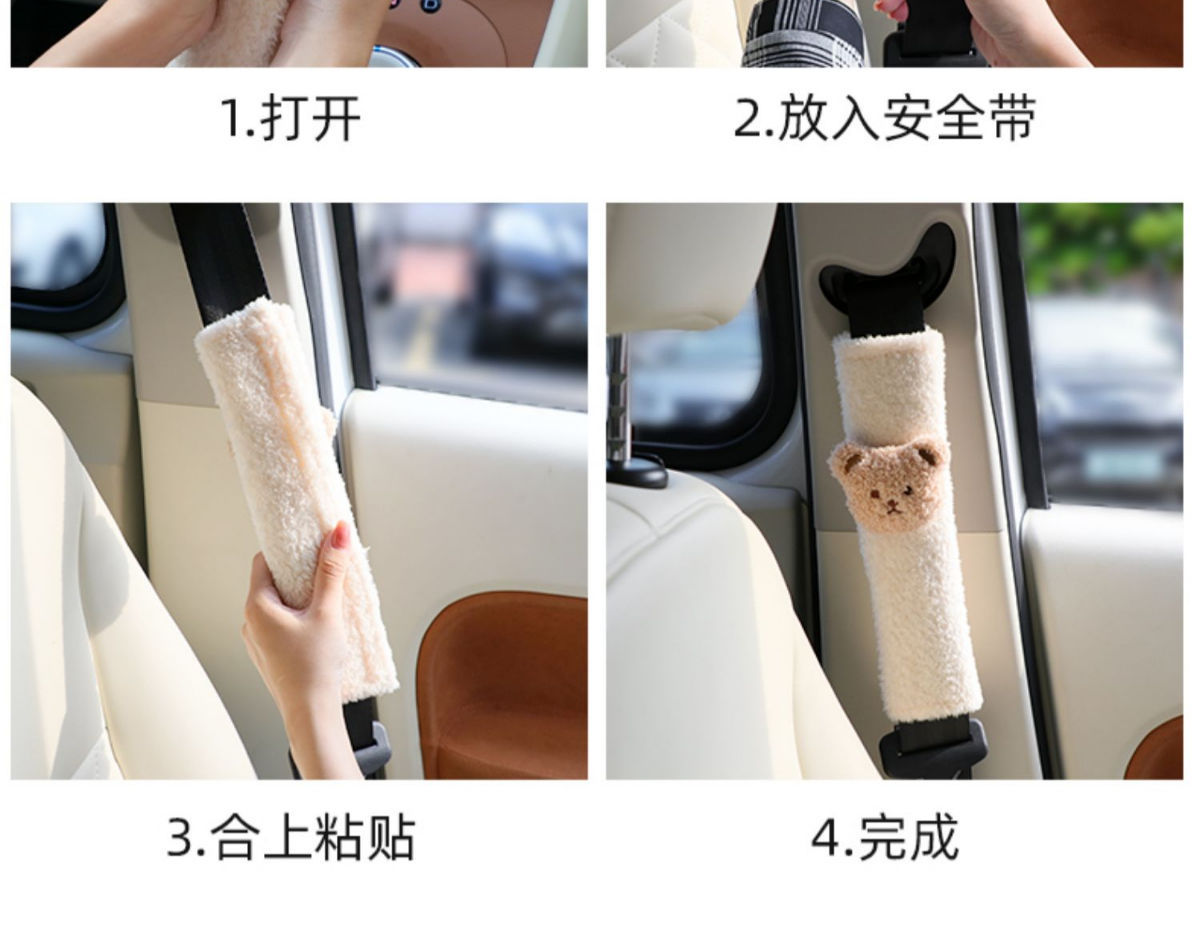 1.打开

2.放入安全带

3.合上粘贴

4.完成