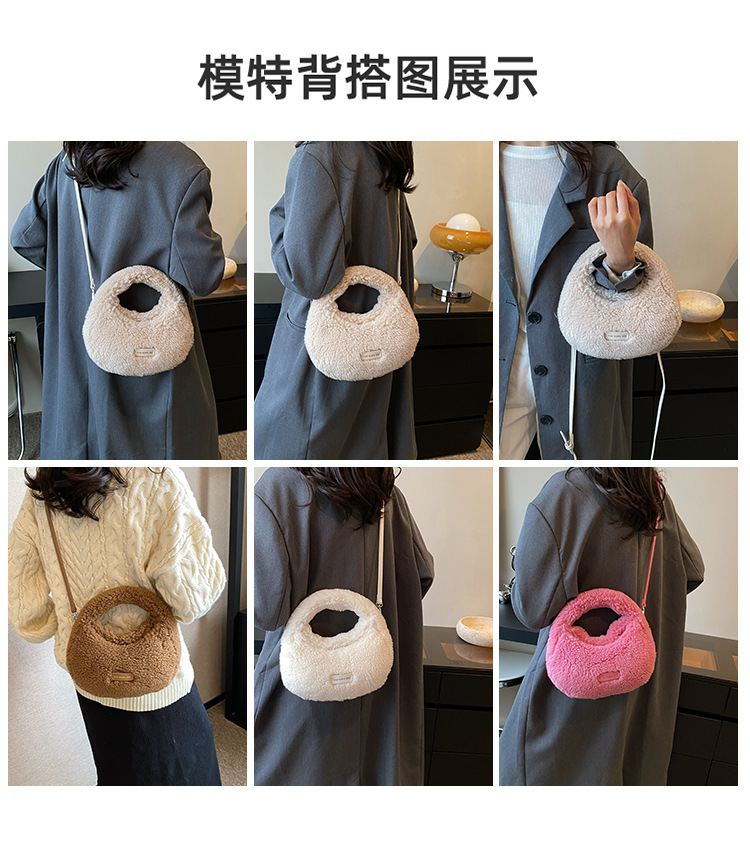 模特背搭图展示