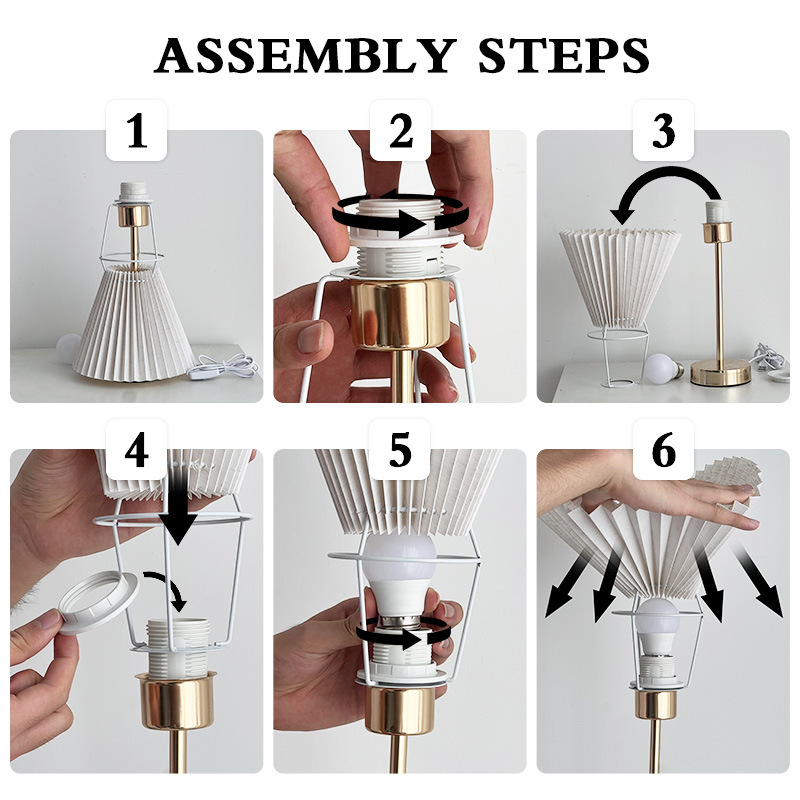 ASSEMBLY STEPS

1

2

3

4

5

6