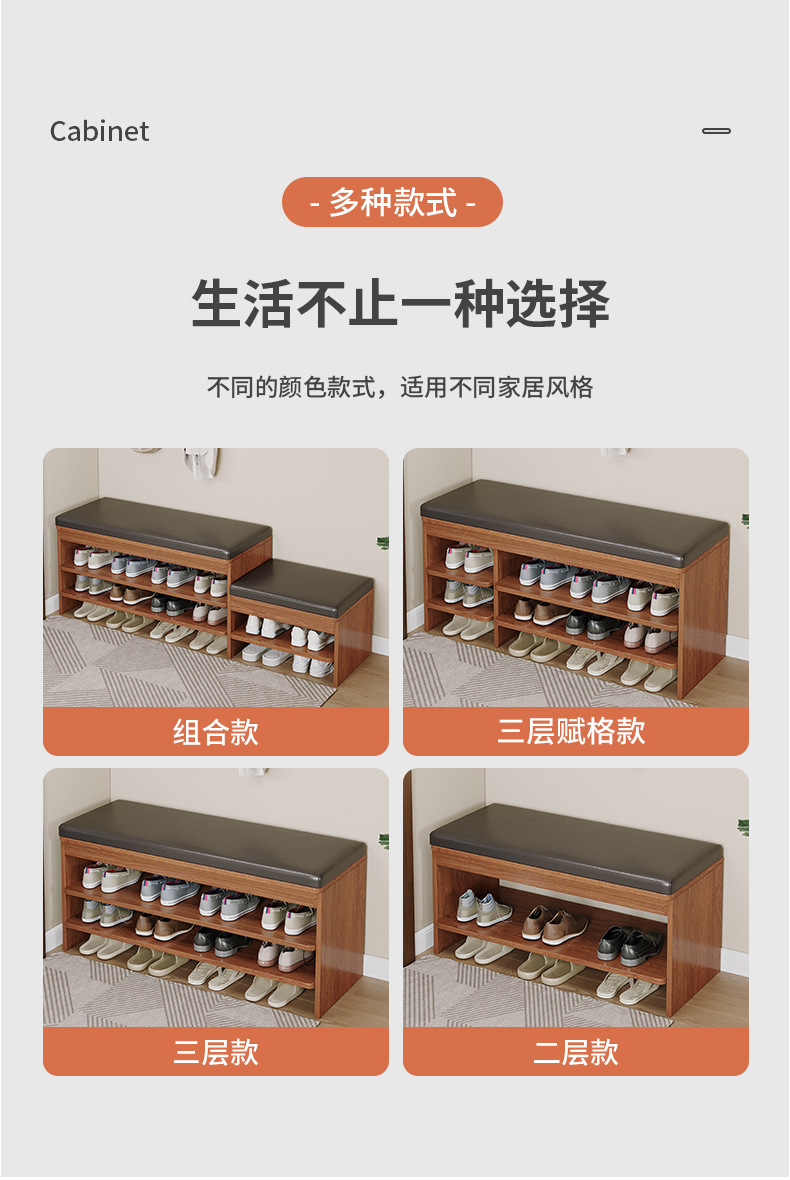 Cabinet

- 多种款式 -

生活不止一种选择

不同的颜色款式，适用不同家居风格

组合款

三层赋格款

三层款

二层款