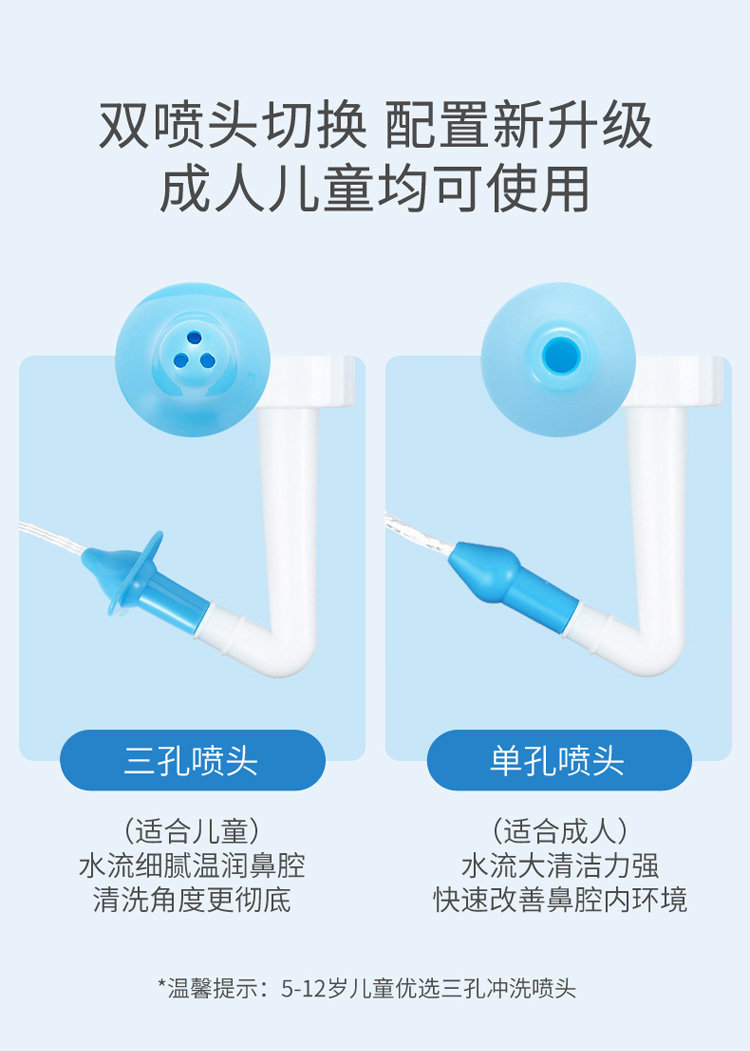 双喷头切换 配置新升级
成人儿童均可使用

三孔喷头

（适合儿童）
水流细腻温润鼻腔
清洗角度更彻底

单孔喷头

（适合成人）
水流大清洁力强
快速改善鼻腔内环境

*温馨提示：5-12岁儿童优选三孔冲洗喷头