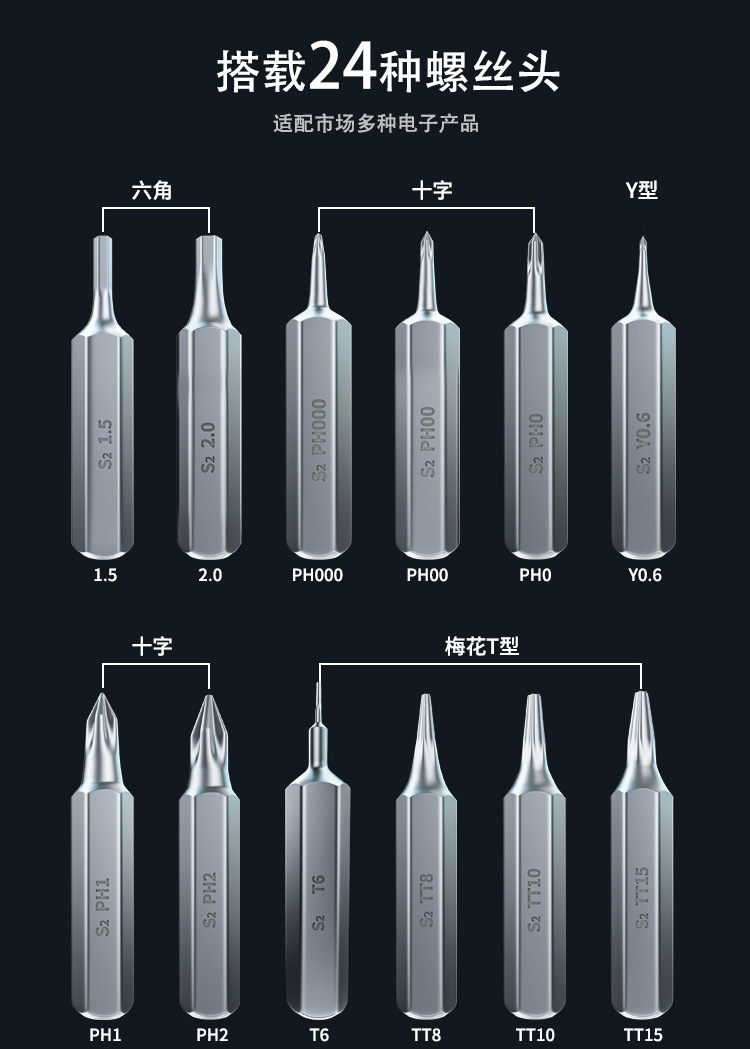 搭载24种螺丝头

适配市场多种电子产品

六角

十字

Y型

S2 1.5

S2 2.0

S2 PH000

S2 PH00

S2 PH0

S2 Y0.6

1.5

2.0

PH000

PH00

PH0

Y0.6

十字

梅花T型

S2 PH1

S2 PH2

S2 T6

S2 TT8

S2 TT10

S2 TT15

PH1

PH2

T6

TT8

TT10

TT15