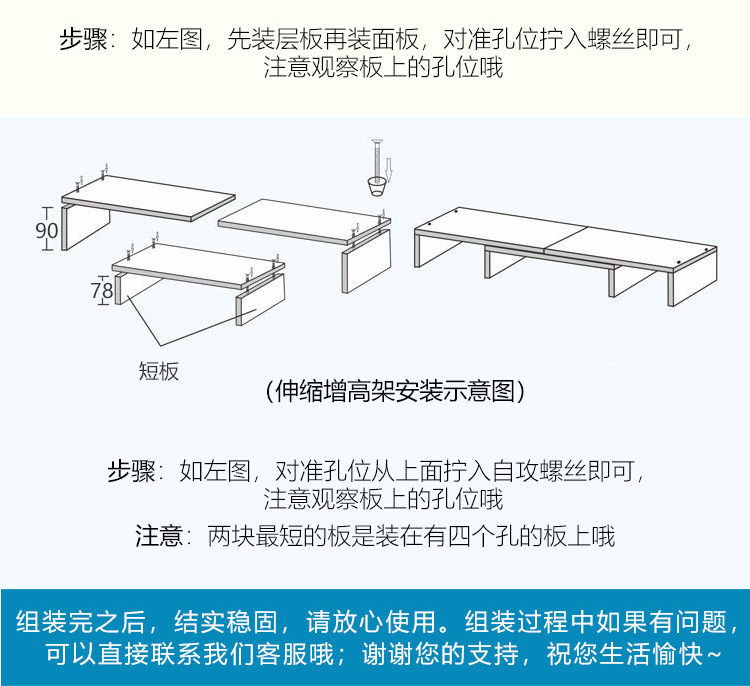 步骤：如左图，先装层板再装面板，对准孔位拧入螺丝即可，注意观察板上的孔位哦

90

78

短板

(伸缩增高架安装示意图)

步骤：如左图，对准孔位从上面拧入自攻螺丝即可，注意观察板上的孔位哦

注意：两块最短的板是装在有四个孔的板上哦

组装完之后，结实稳固，请放心使用。组装过程中如果有问题，可以直接联系我们客服哦；谢谢您的支持，祝您生活愉快~