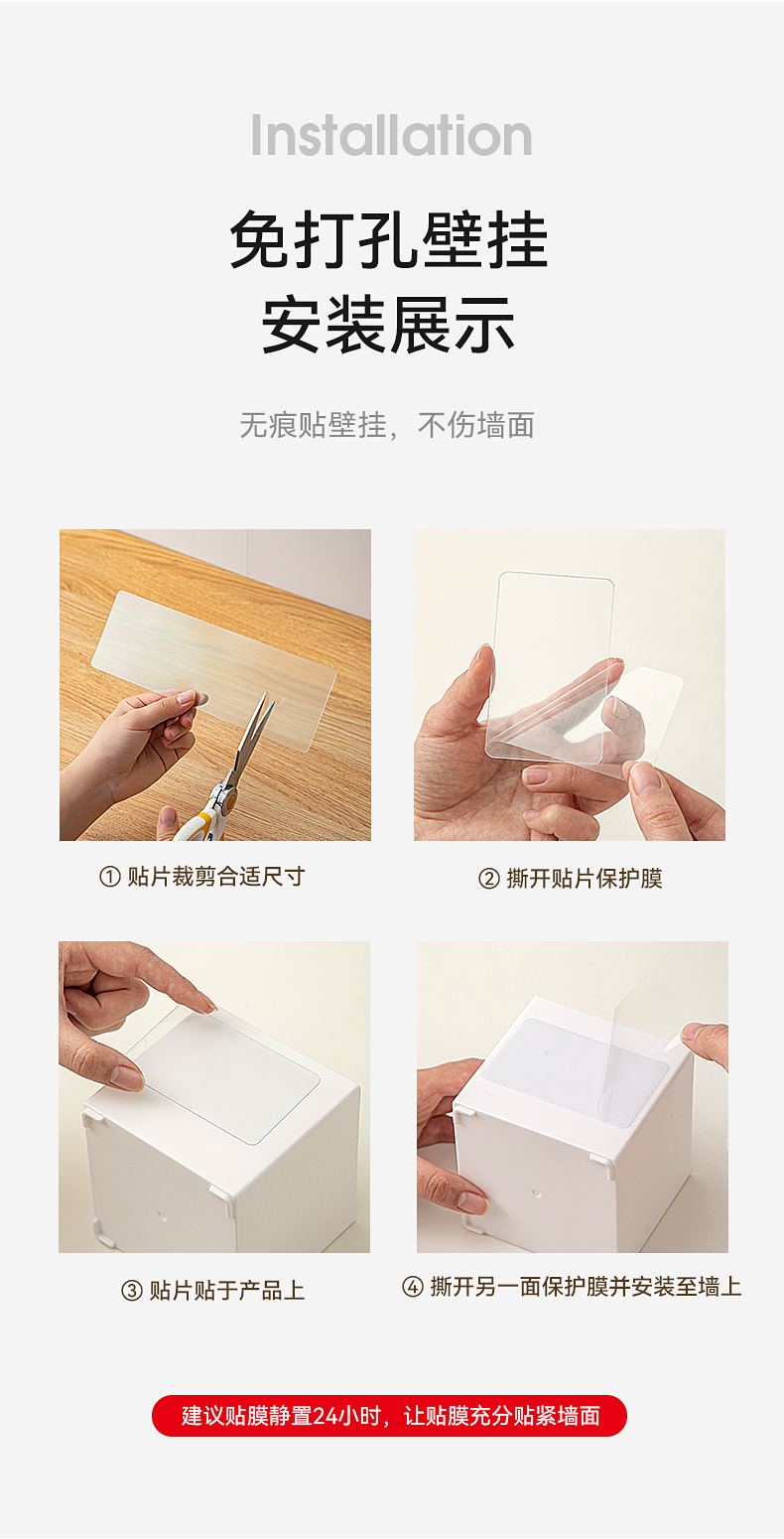 Installation

免打孔壁挂
安装展示

无痕贴壁挂，不伤墙面

① 贴片裁剪合适尺寸

② 撕开贴片保护膜

③ 贴片贴于产品上

④ 撕开另一面保护膜并安装至墙上

建议贴膜静置24小时，让贴膜充分贴紧墙面