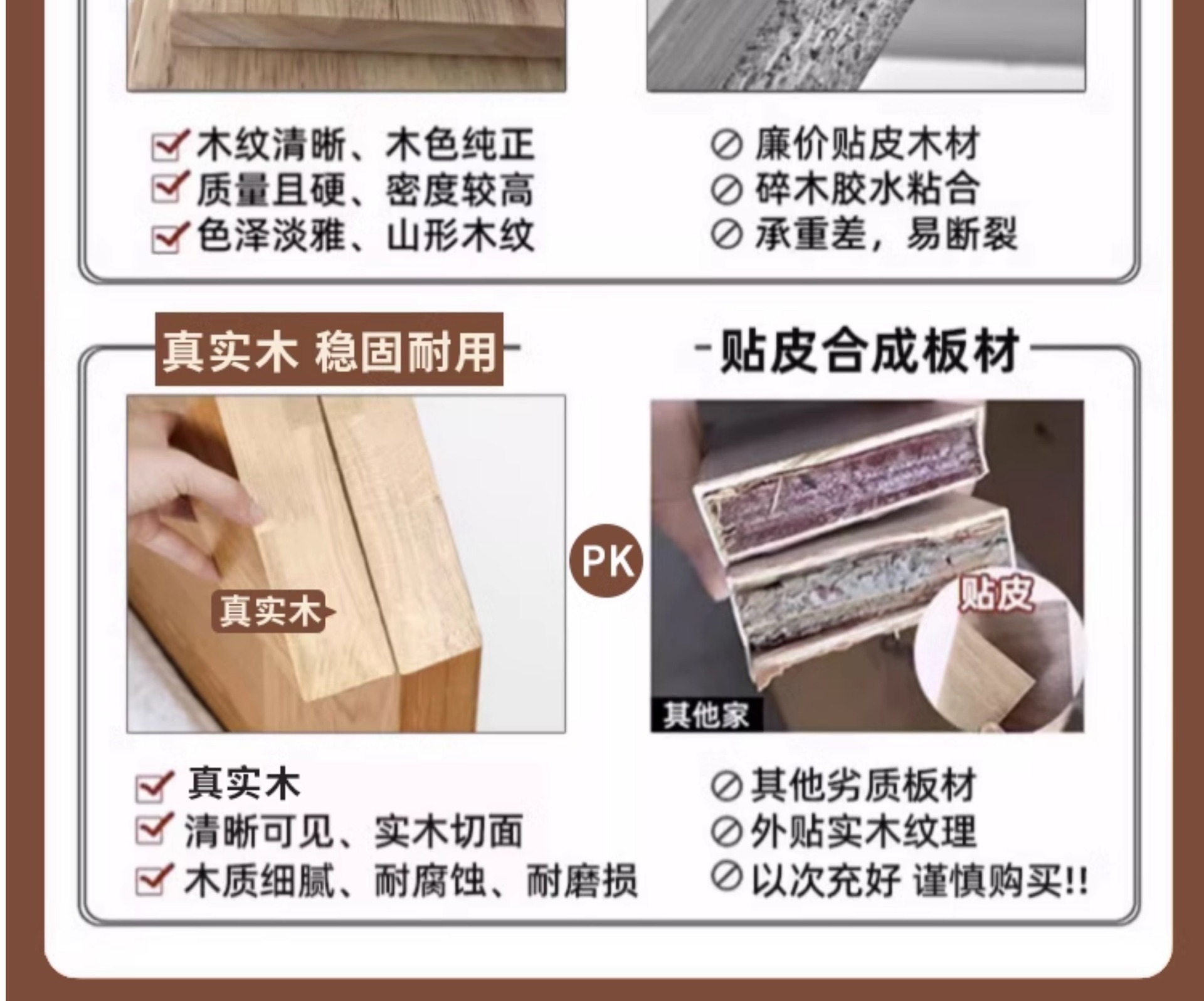 木纹清晰、木色纯正
质量且硬、密度较高
色泽淡雅、山形木纹

廉价贴皮木材
碎木胶水粘合
承重差，易断裂

真实木 稳固耐用

贴皮合成板材

真实木

PK

贴皮

其他家

真实木
清晰可见、实木切面
木质细腻、耐腐蚀、耐磨损

其他劣质板材
外贴实木纹理
以次充好 谨慎购买!!