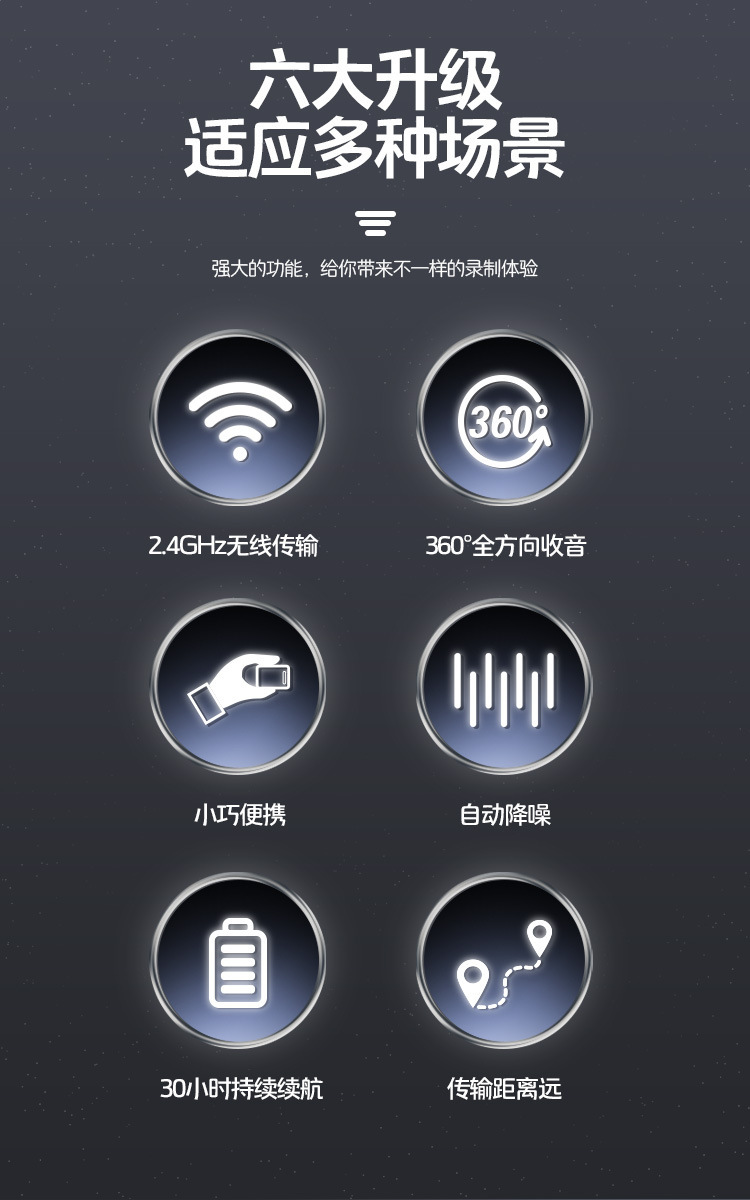 六大升级
适应多种场景

强大的功能，给你带来不一样的录制体验

360°

2.4GHz无线传输

360°全方向收音

小巧便携

自动降噪

30小时持续续航

传输距离远