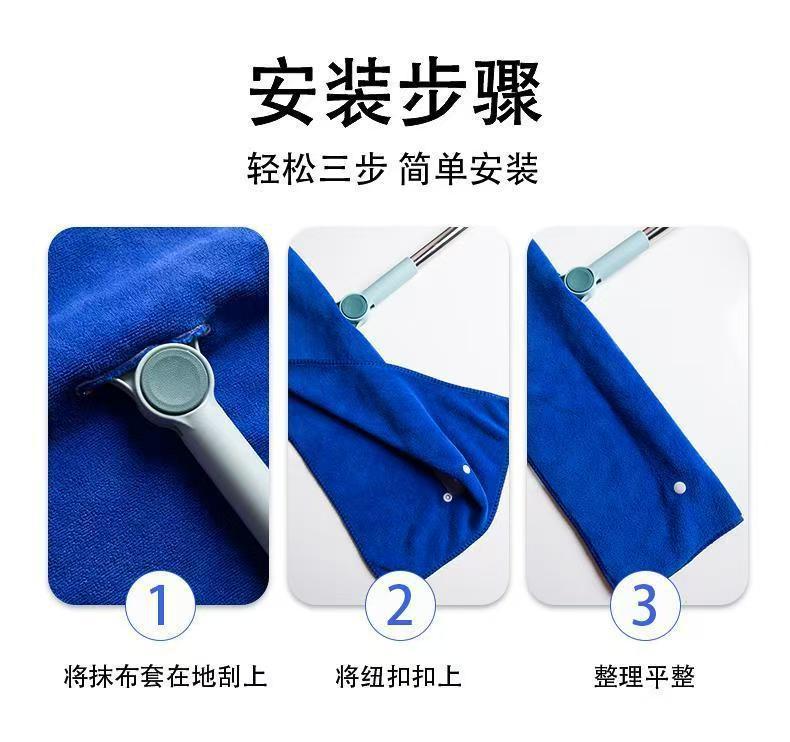 安装步骤

轻松三步 简单安装

1

将抹布套在地刮上

2

将纽扣扣上

3

整理平整