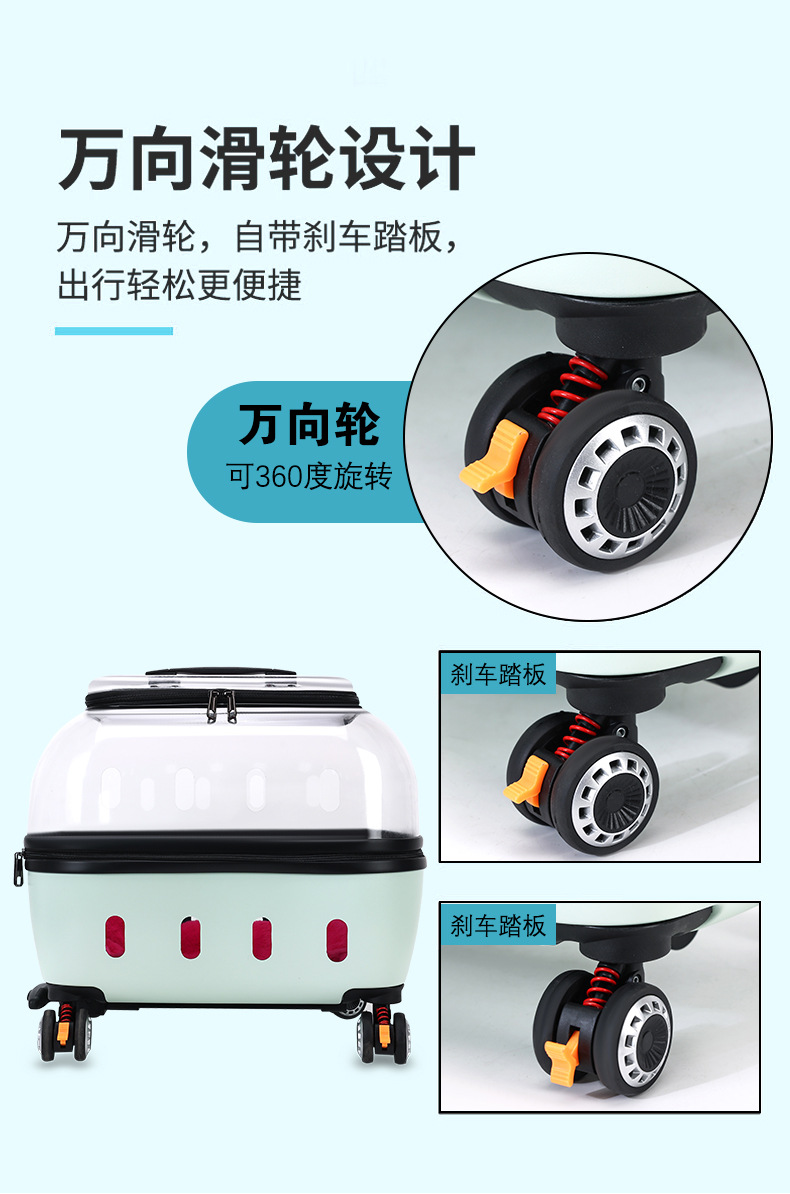 万向滑轮设计

万向滑轮，自带刹车踏板，出行轻松更便捷

万向轮
可360度旋转

刹车踏板

刹车踏板