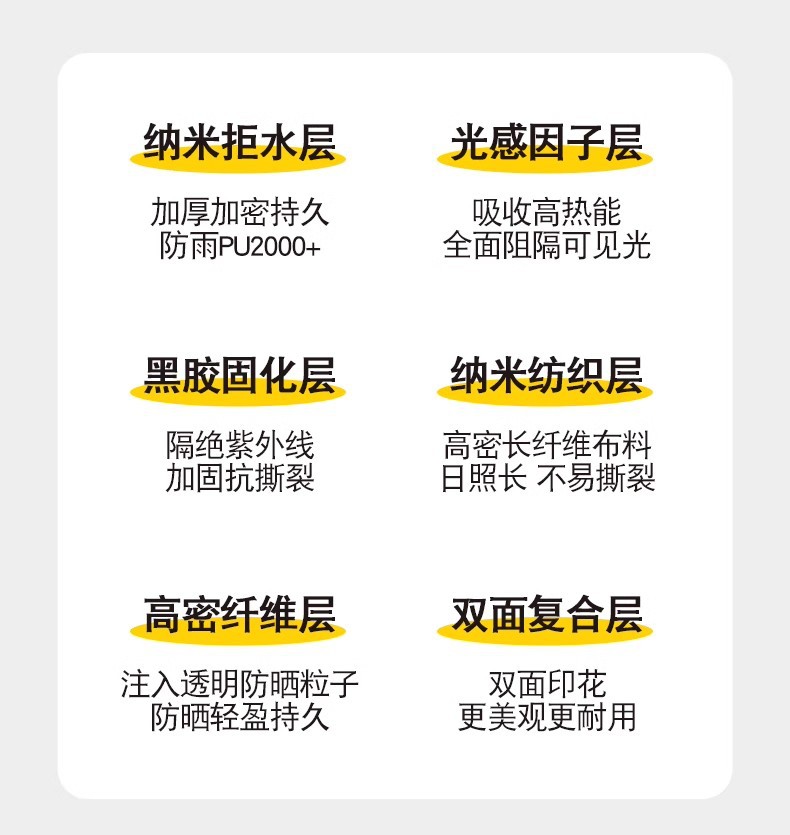 纳米拒水层

加厚加密持久
防雨PU2000+

光感因子层

吸收高热能
全面阻隔可见光

黑胶固化层

隔绝紫外线
加固抗撕裂

纳米纺织层

高密长纤维布料
日照长 不易撕裂

高密纤维层

注入透明防晒粒子
防晒轻盈持久

双面复合层

双面印花
更美观更耐用