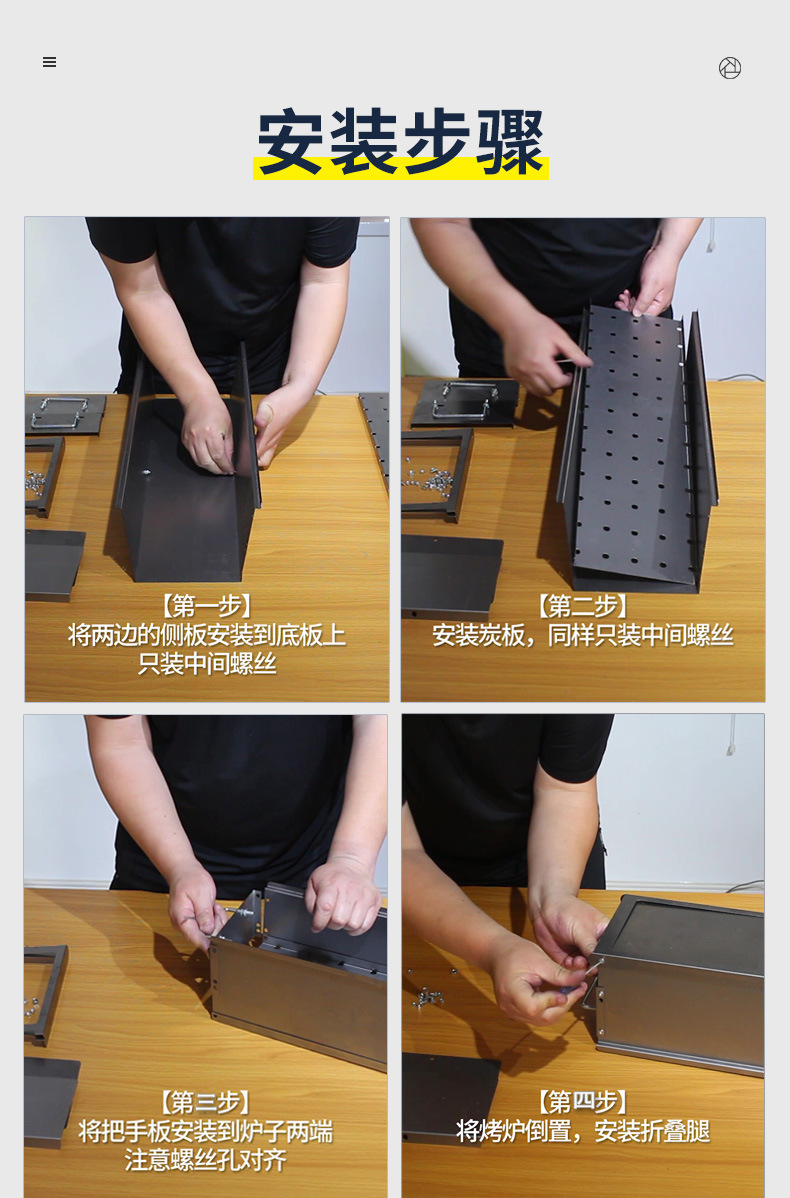 安装步骤

【第一步】
将两边的侧板安装到底板上
只装中间螺丝

【第二步】
安装炭板，同样只装中间螺丝

【第三步】
将把手板安装到炉子两端
注意螺丝孔对齐

【第四步】
将烤炉倒置，安装折叠腿