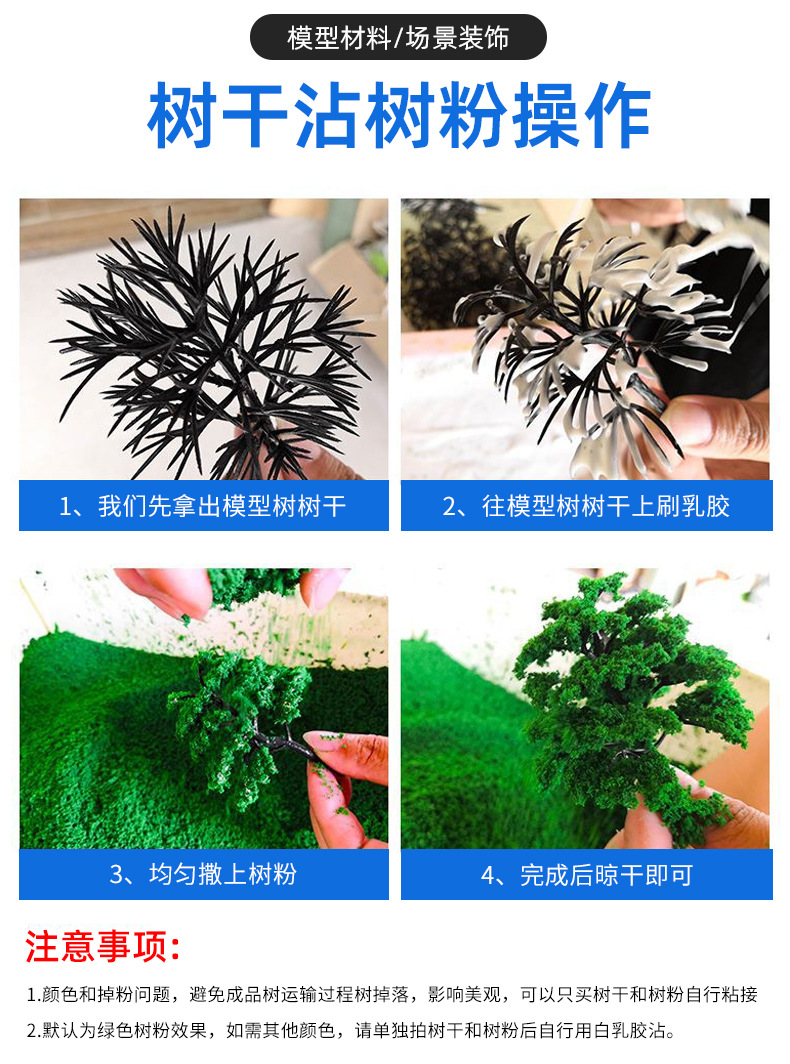 模型材料/场景装饰

树干沾树粉操作

1、我们先拿出模型树树干

2、往模型树树干上刷乳胶

3、均匀撒上树粉

4、完成后晾干即可

注意事项:

1.颜色和掉粉问题，避免成品树运输过程树掉落，影响美观，可以只买树干和树粉自行粘接

2.默认为绿色树粉效果，如需其他颜色，请单独拍树干和树粉后自行用白乳胶沾。