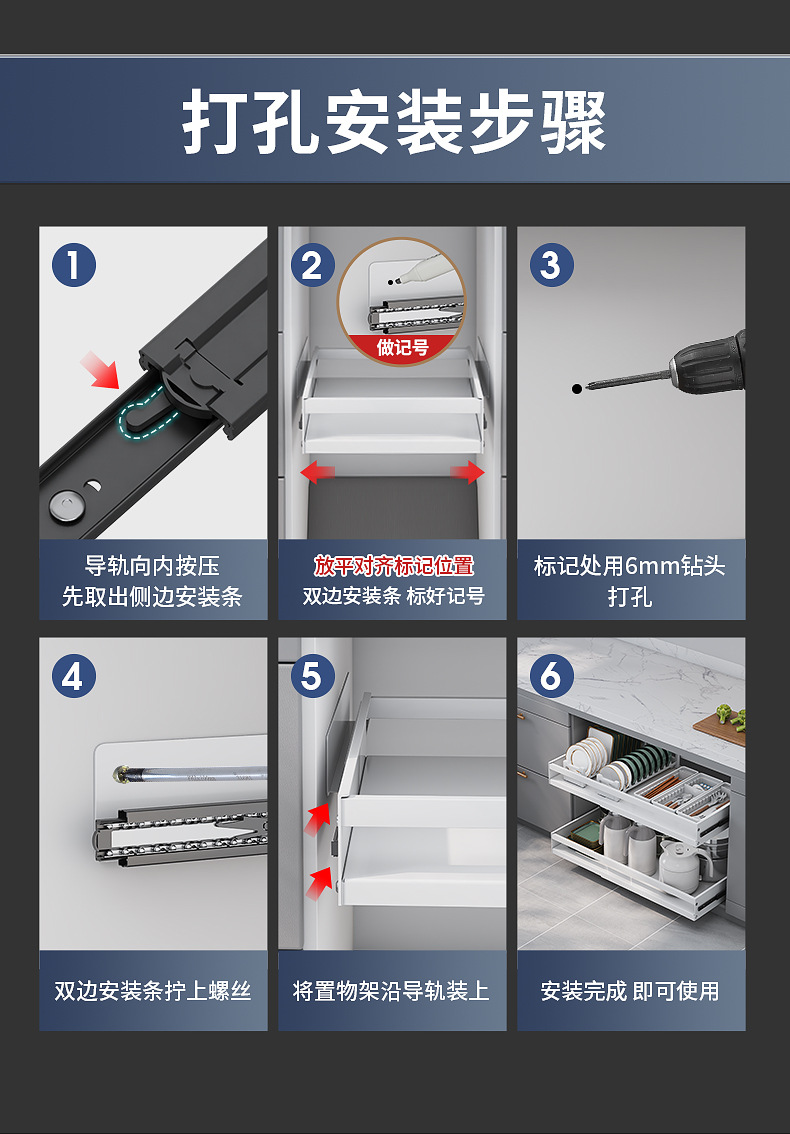 打孔安装步骤

1

导轨向内按压
先取出侧边安装条

2

做记号

放平对齐标记位置
双边安装条 标好记号

3

标记处用6mm钻头
打孔

4

双边安装条拧上螺丝

5

将置物架沿导轨装上

6

安装完成 即可使用